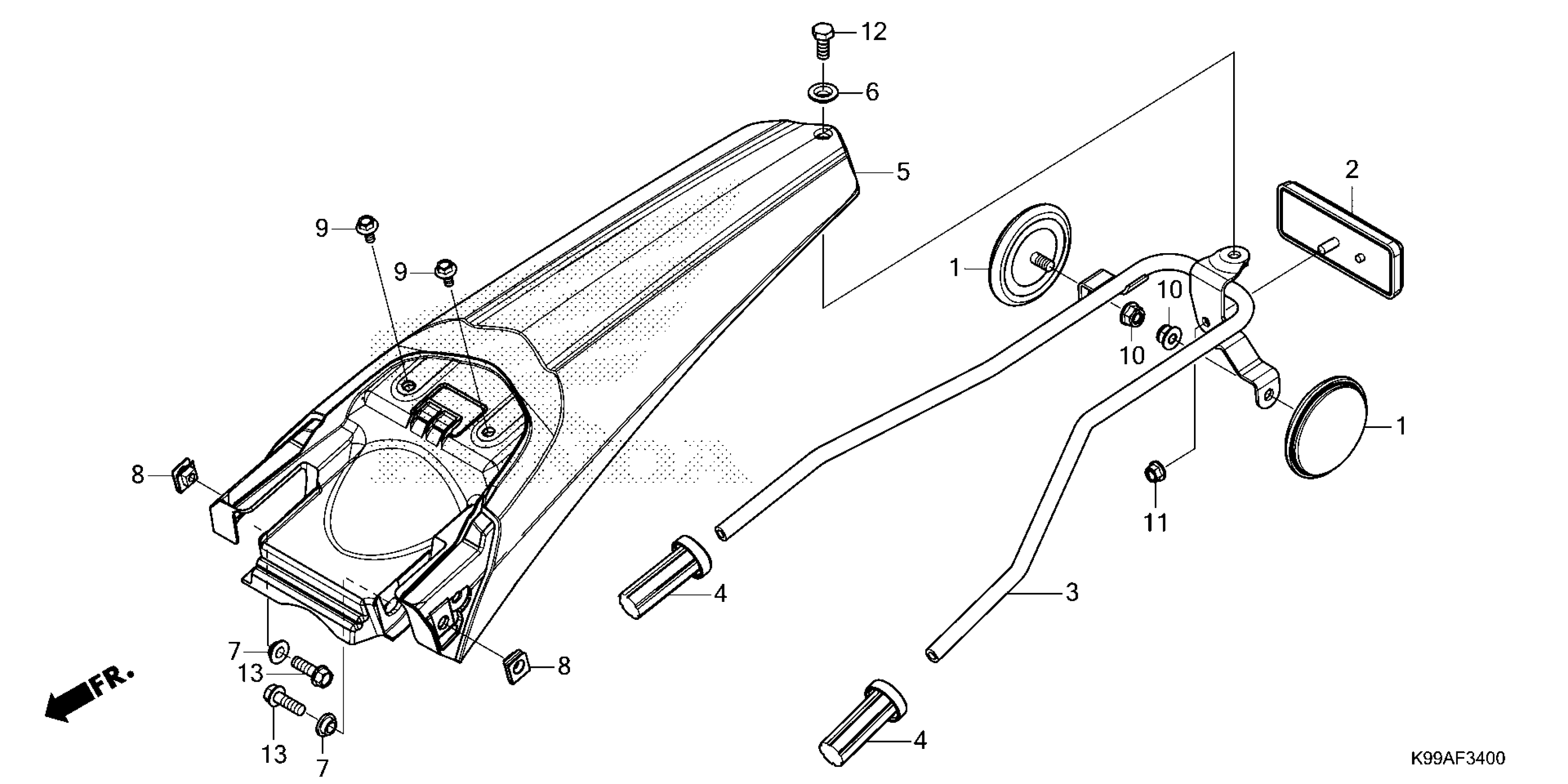 12
6
5
2
9
9
1
10
10
1
8
11
4
3
7
13
8
FR.
13
7
4
K99AF3400