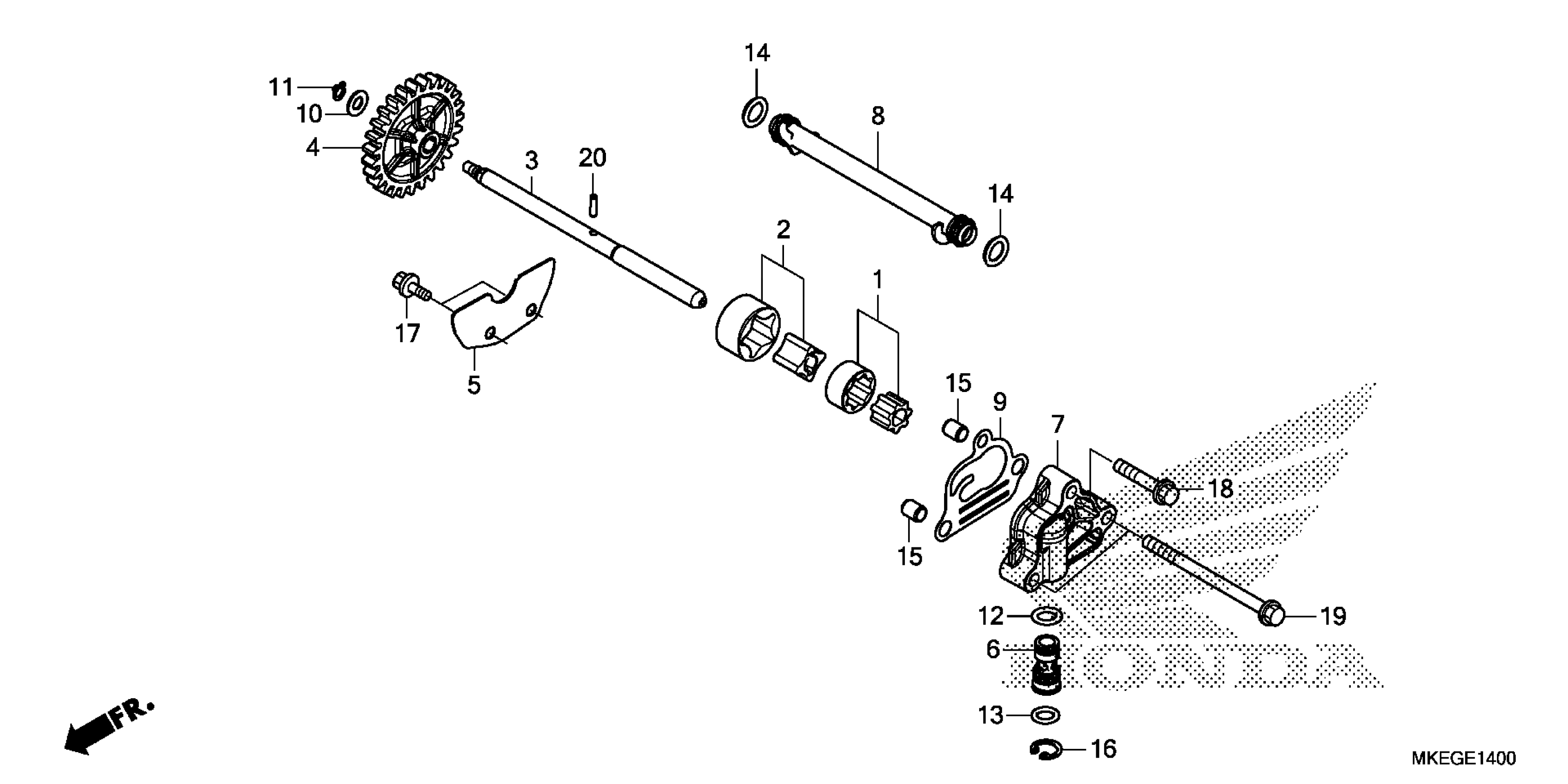 14
11
10
8
4
3
20
14
2
1
17
5
15
9
7
18
15
12
19
6
HONDA
13
16
FR.
MKEGE1400