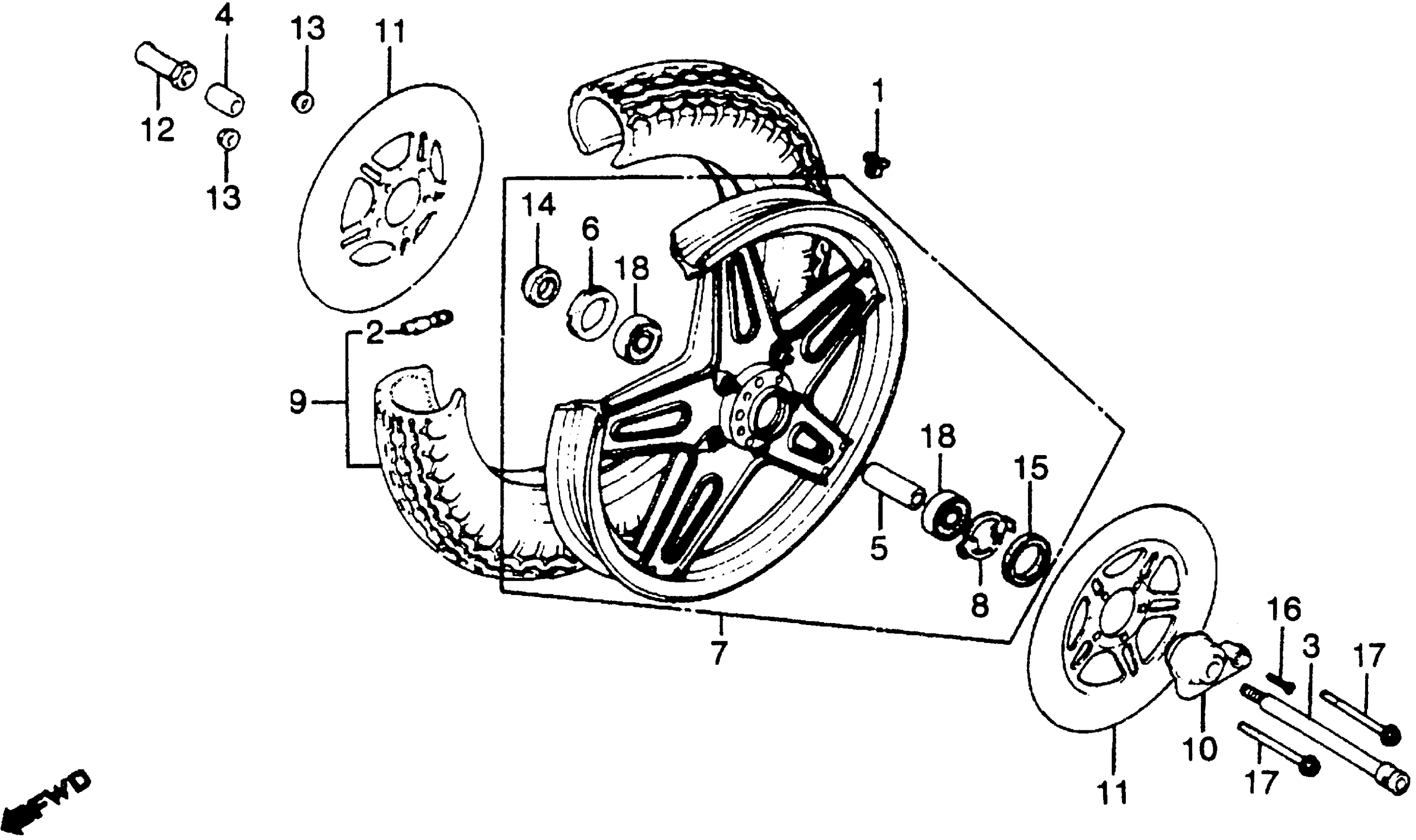 4
13
11
12
13
1
14
6
18
2
9
18
15
5
8
7
16
3
17
10
17
11
FWD