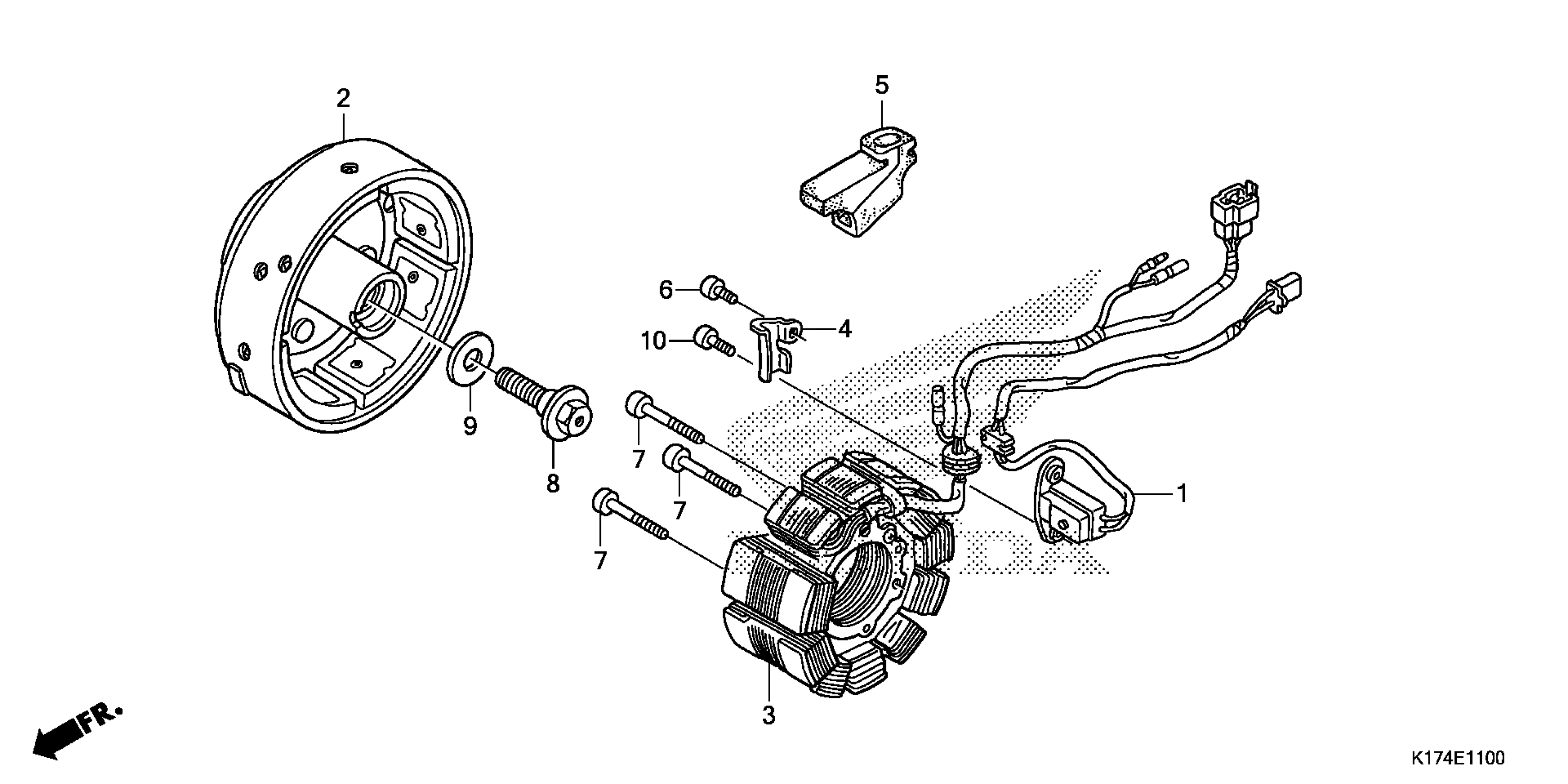 2

5

6

4

10

9

8

7

7

7

1

3

FR.

K174E1100