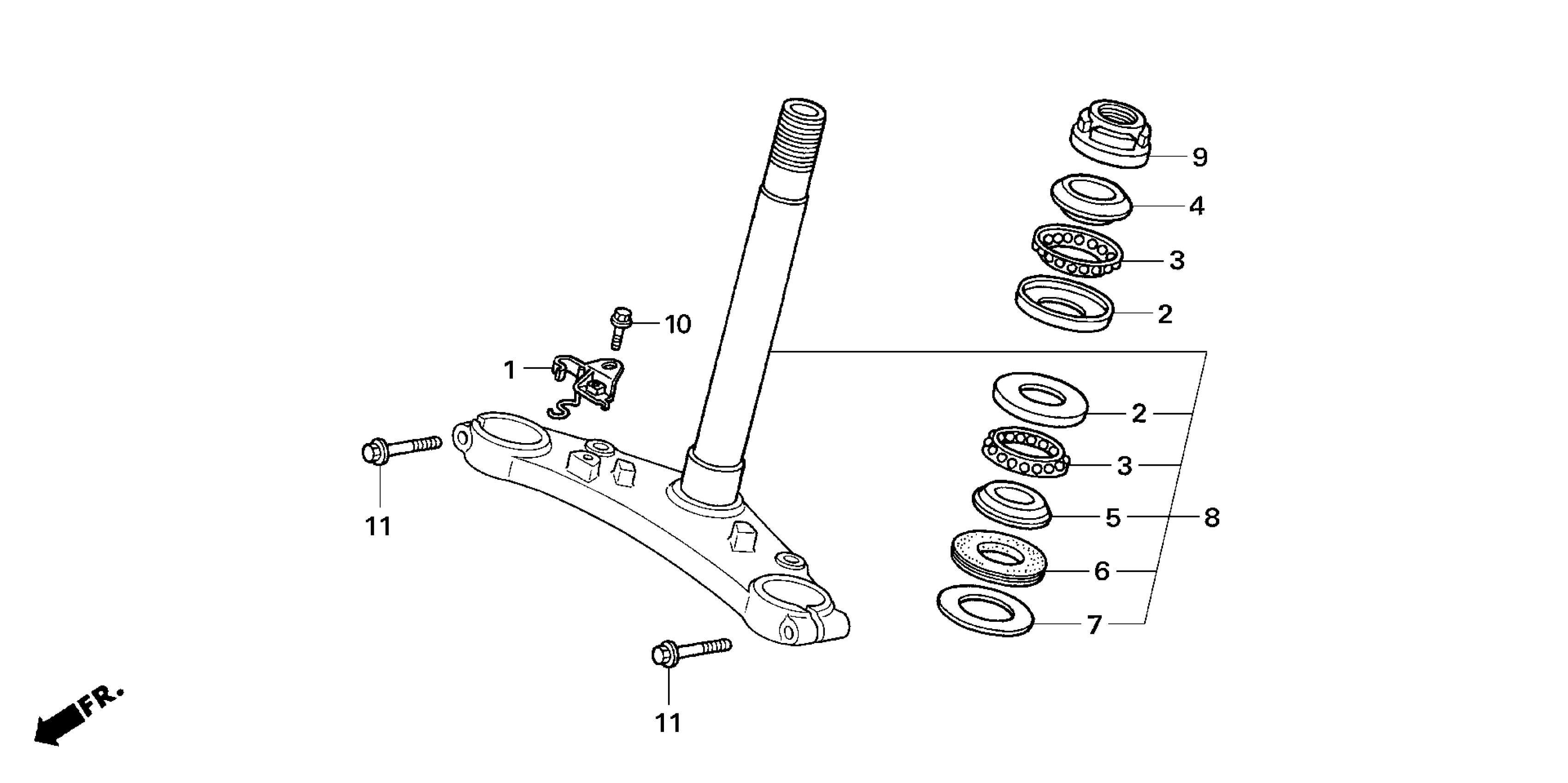 9
4
3
2
10
1
2
3
5
8
6
7
11
11
FR.