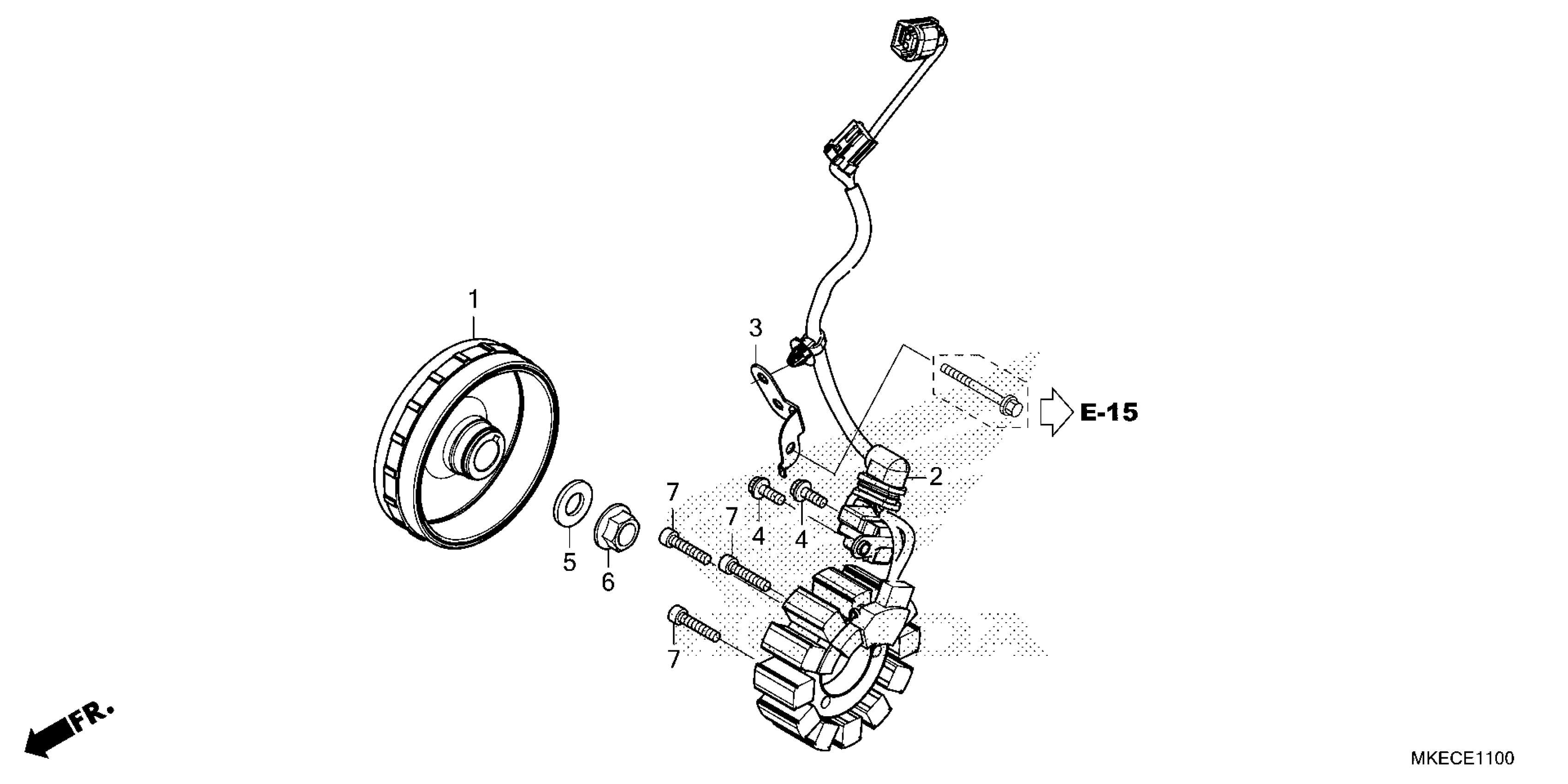 1
3
E-15
2
7
7
4
4
5
6
7
FR.
MKECE1100