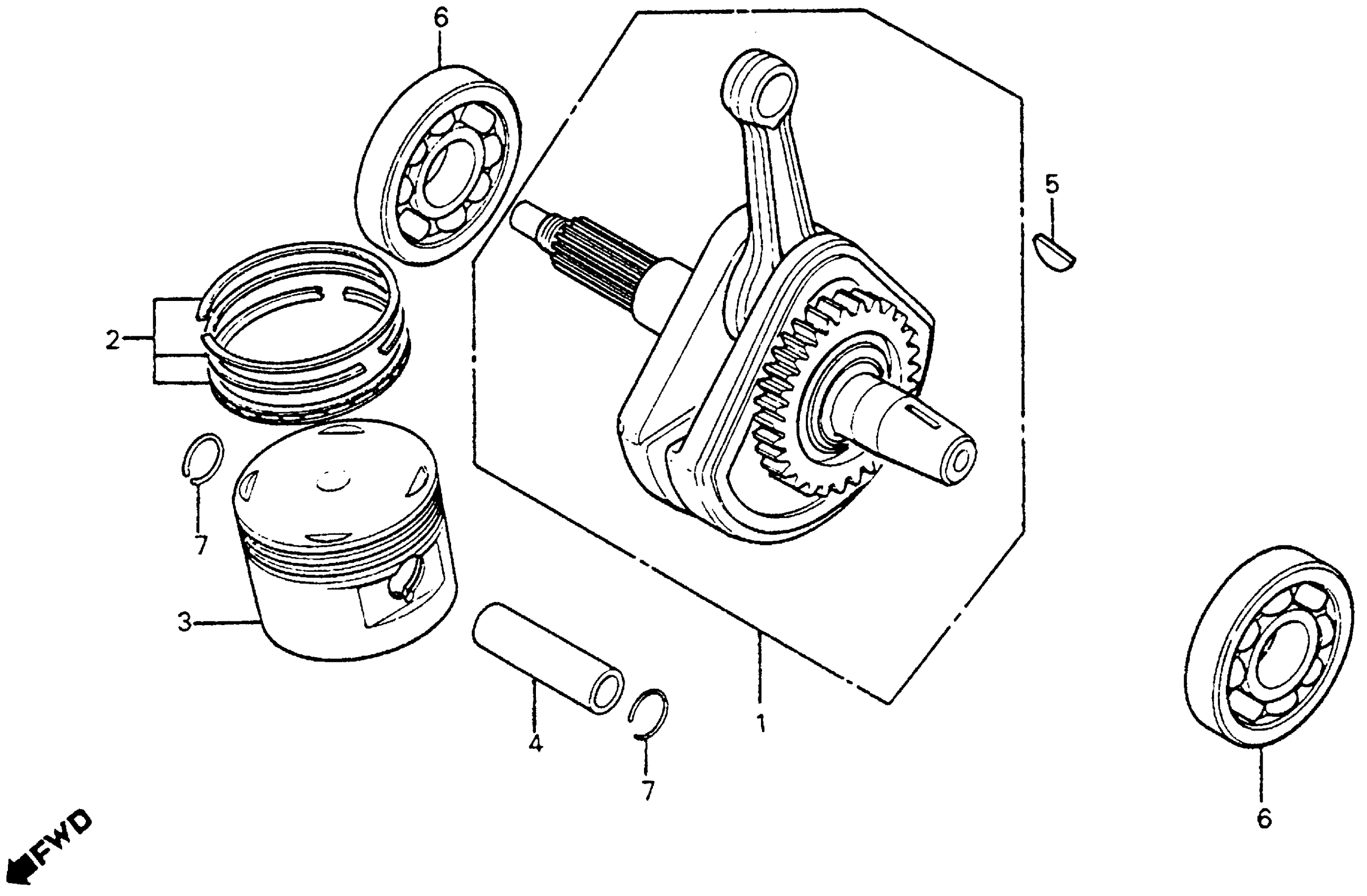 6
5
2
7
3
4
7
1
6
FWD