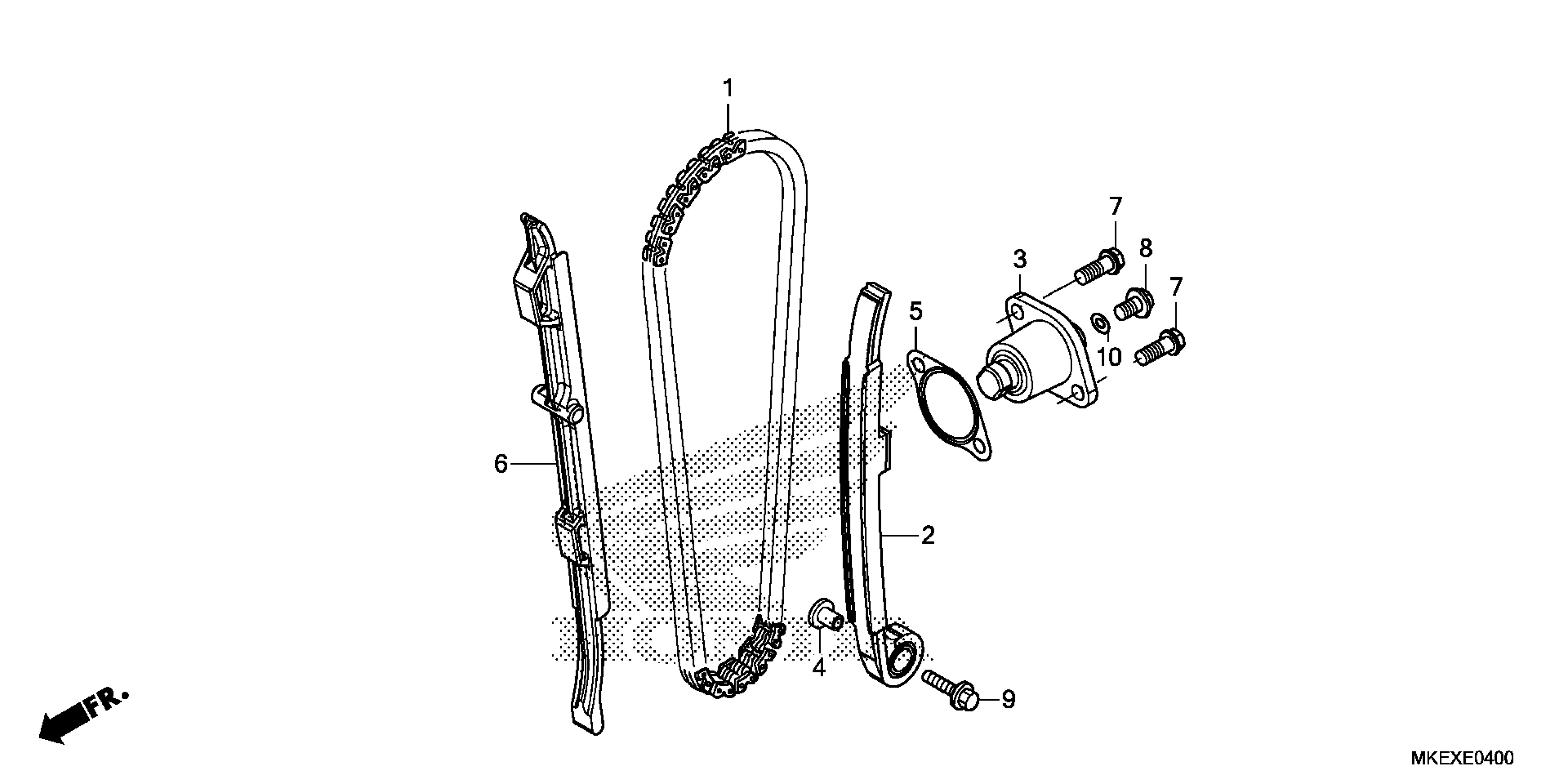 1
7
3
8
7
5
10
6
2
4
9
FR.
MKEXE0400