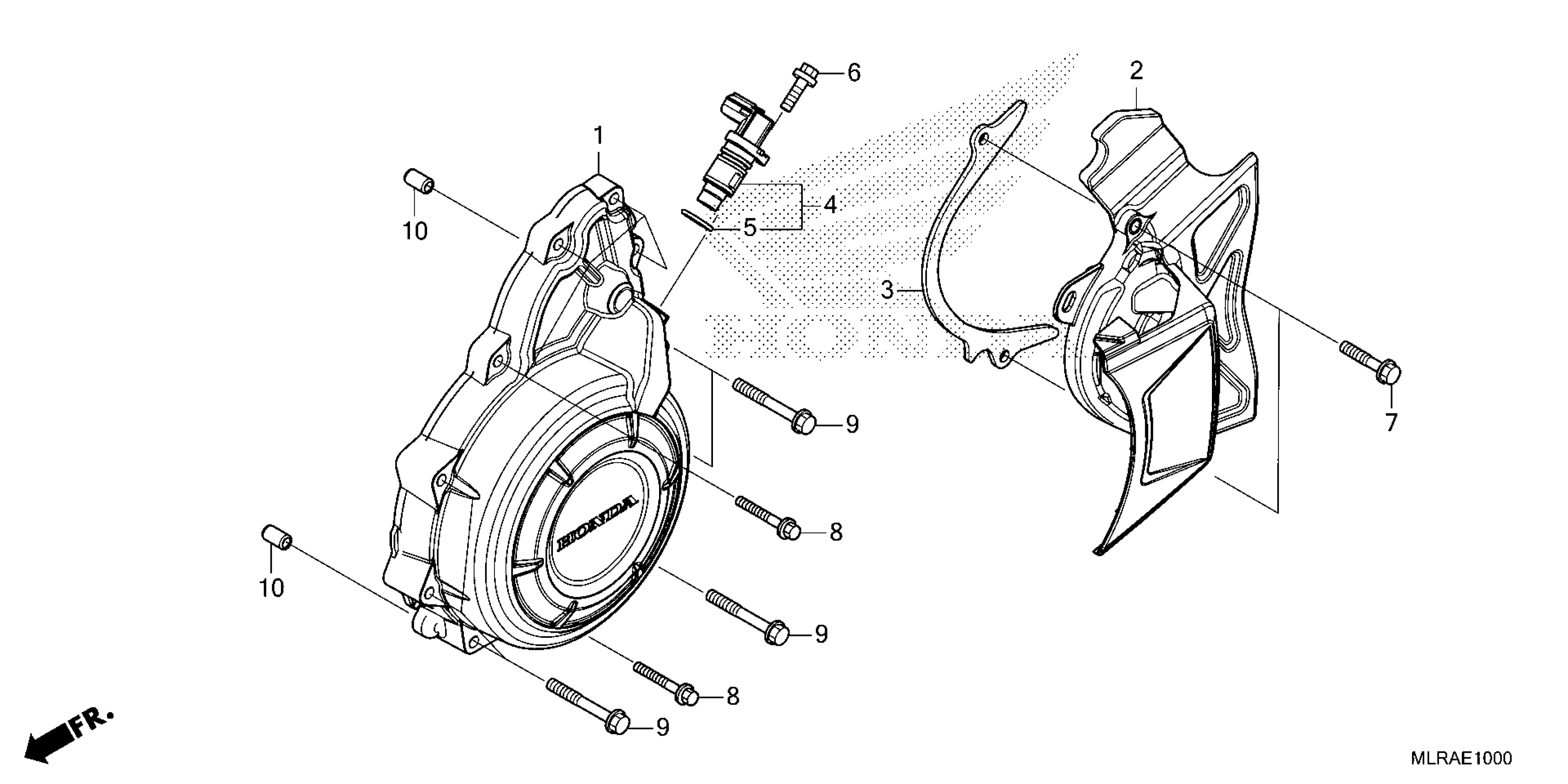 6
2
1
4
5
10
3
9
7
HONDA
8
10
9
8
9
FR.
MLRAE1000