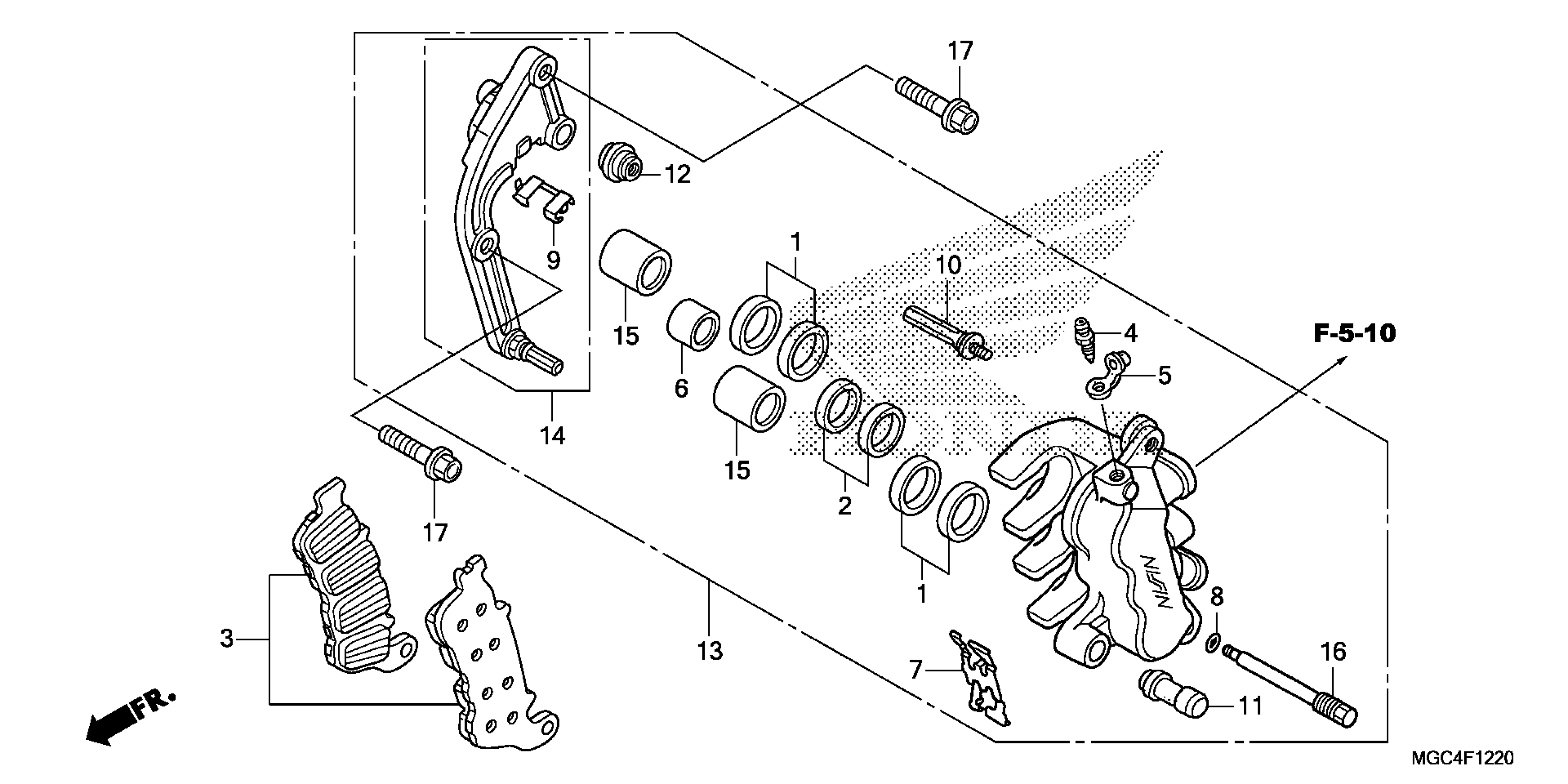 17
12
9
1
10
15
6
4
5
F-5-10
14
15
2
17
1
NISSIN
8
3
13
7
16
11
FR.
MGC4F1220