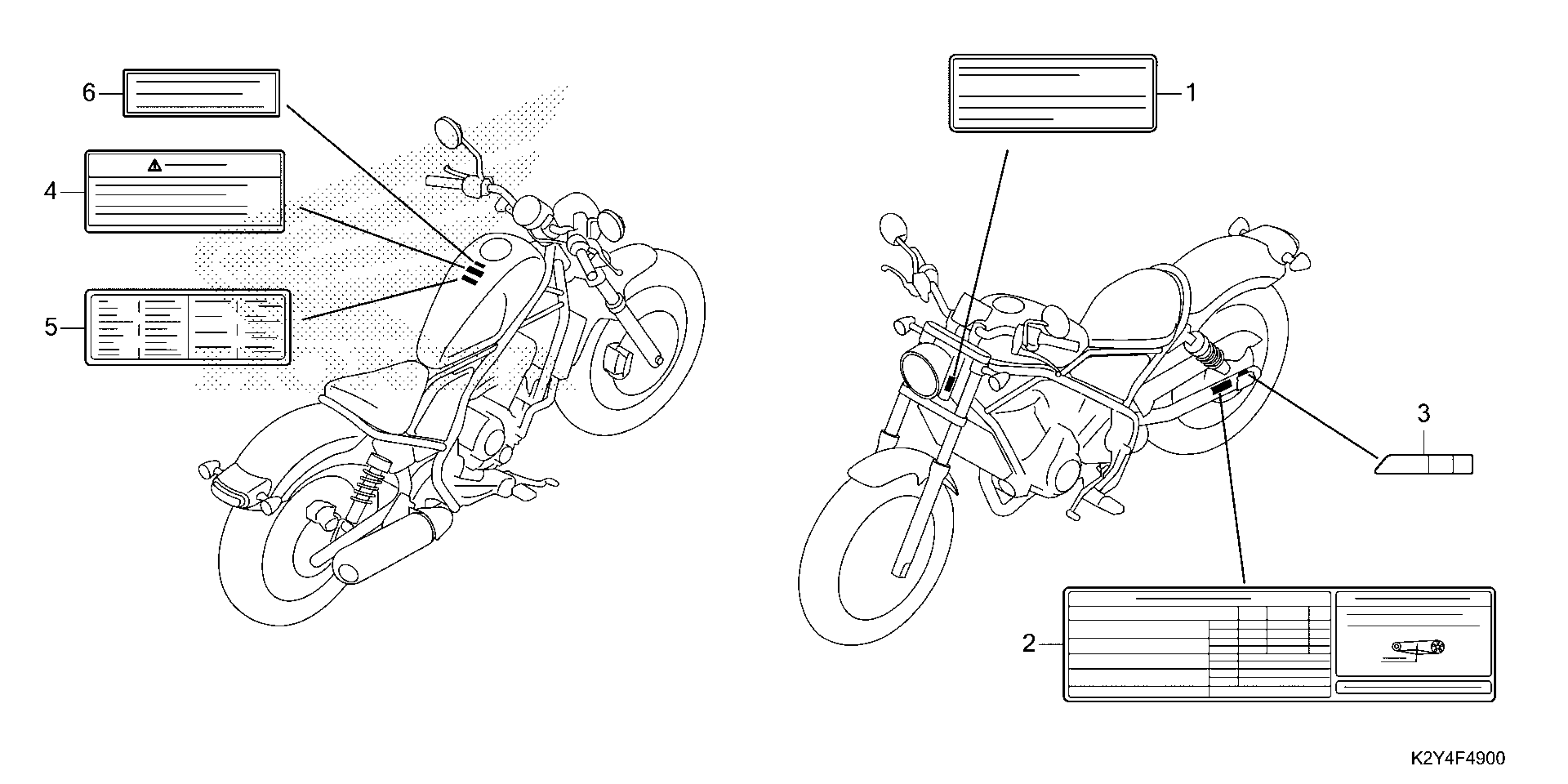 6
4
5
1
3
2
K2Y4F4900