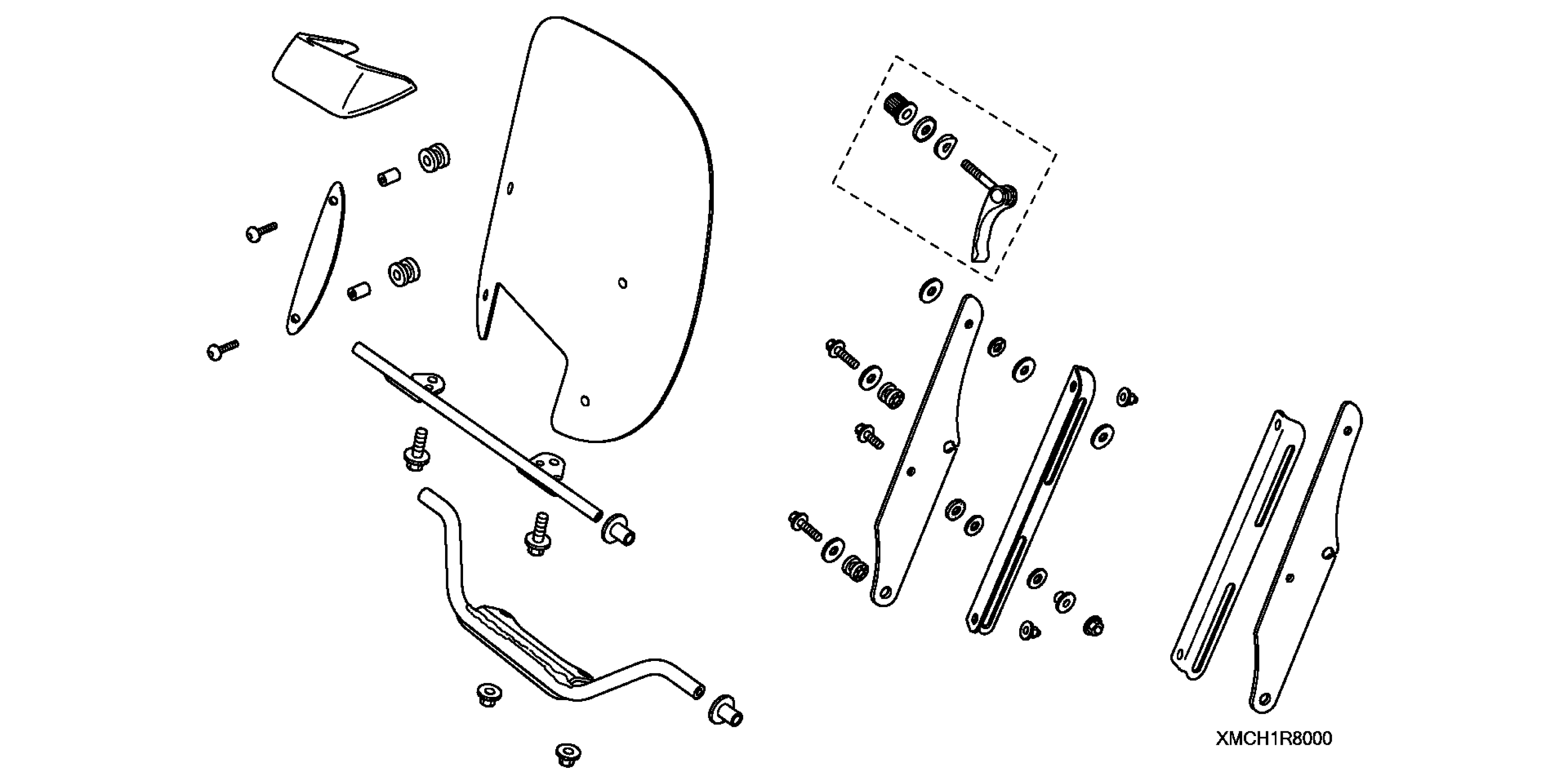 XMCH1R8000