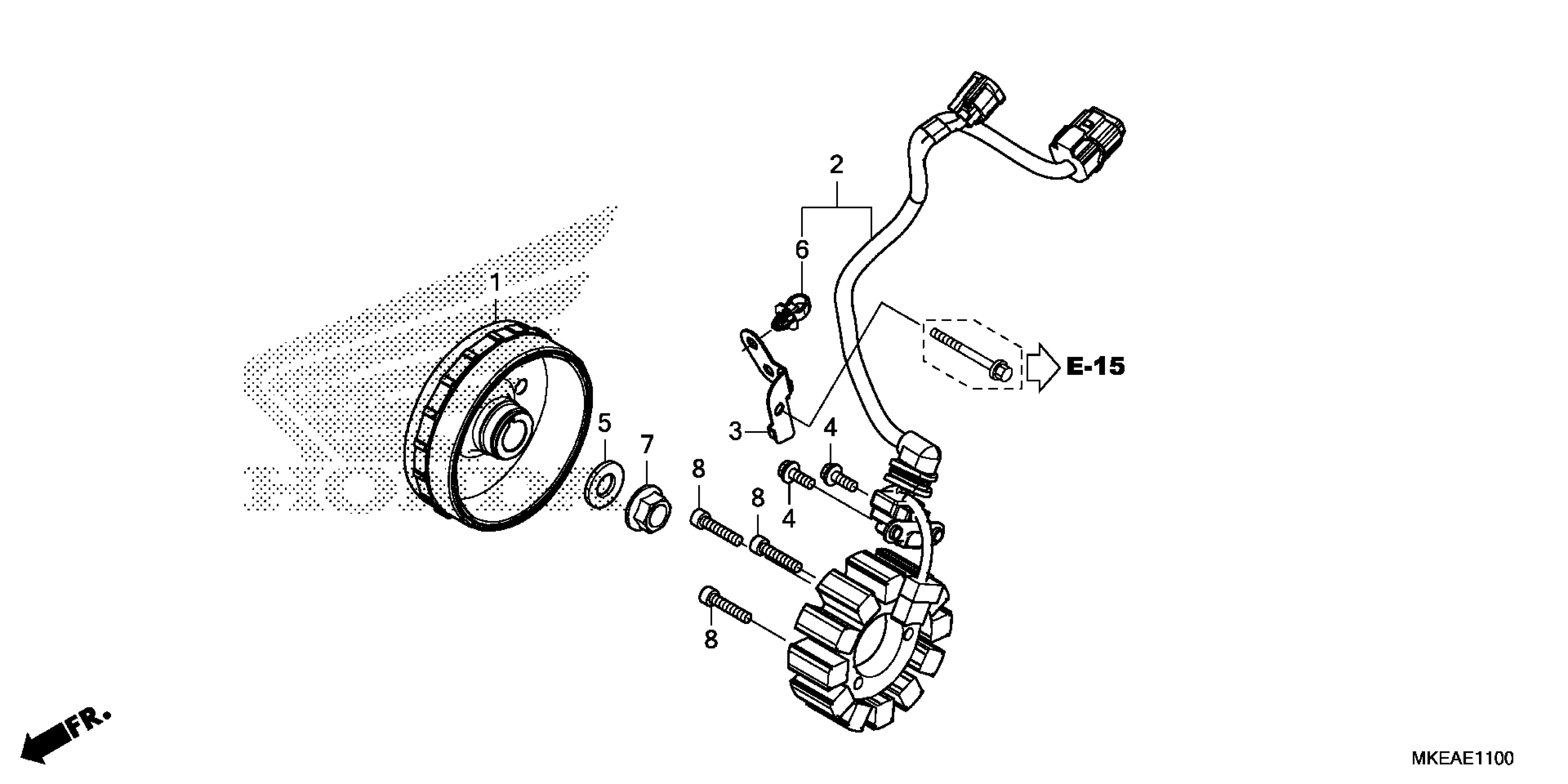 2

6

1

E-15

3

4

5

7

8

8

4

8

FR.

MKEAE1100