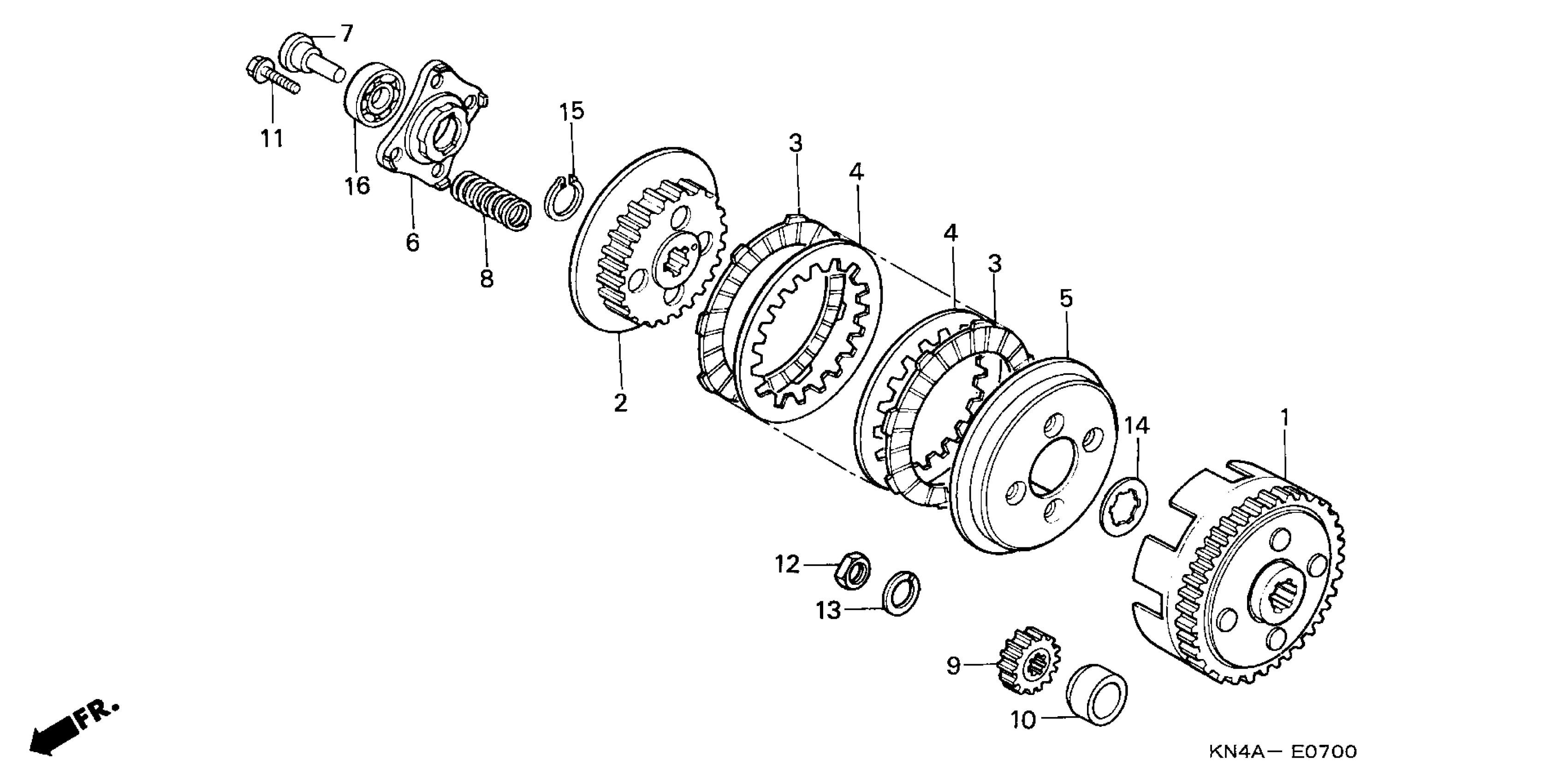 7
11
16
6
8
15
2
3
4
4
3
5
14
1
12
13
9
10
FR.
KN4A— E0700