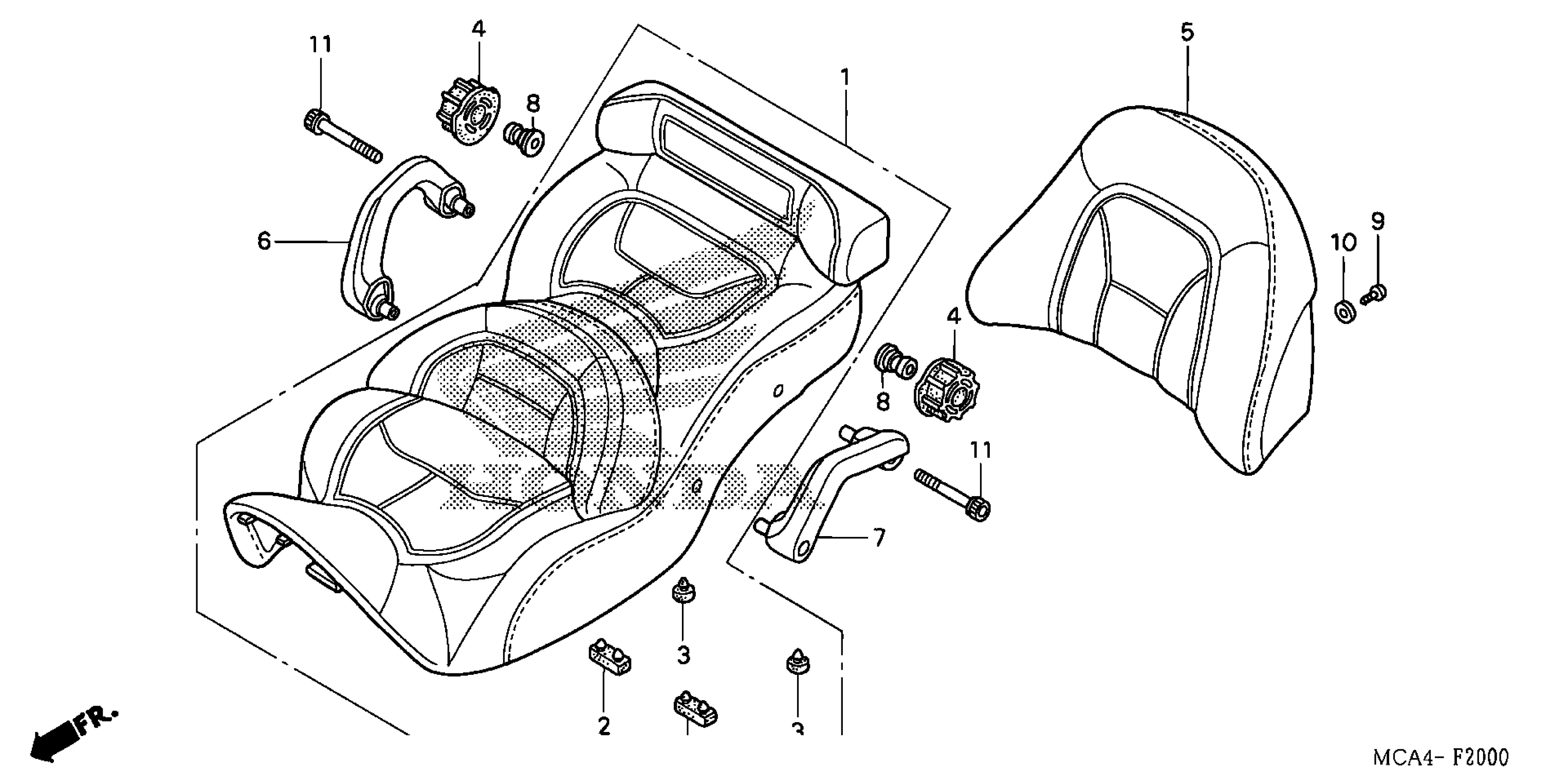 11
4
8
1
5
6
10
9
4
8
11
7
3
2
3
FR.
MCA4- F2000