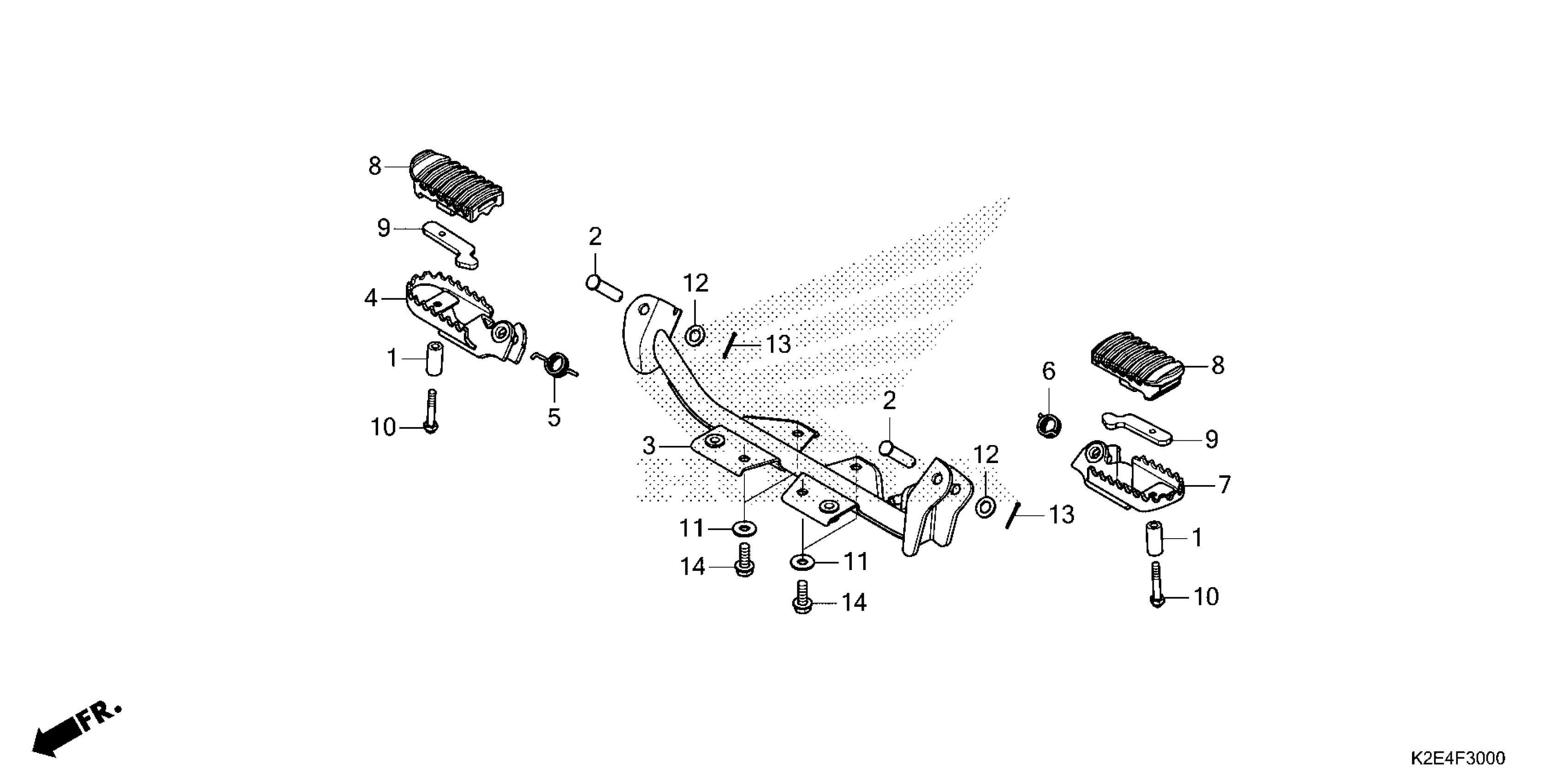 8
9
4
1
10
5
2
12
13
3
11
14
11
14
2
12
13
6
8
9
7
1
10
FR.
K2E4F3000