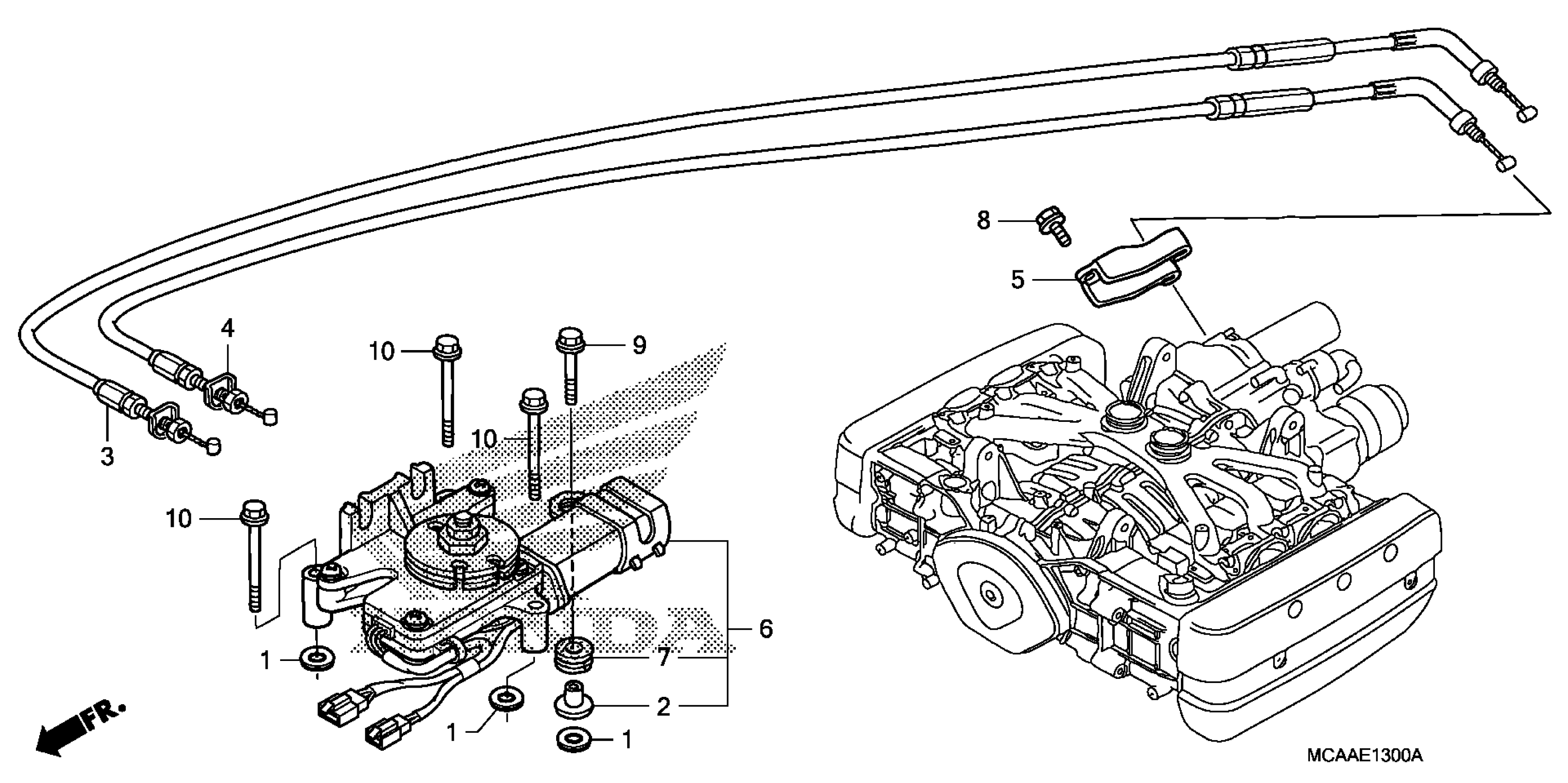 8
5
4
10
9
3
10
10
6
1
7
2
1
1
FR.
MCAAE1300A