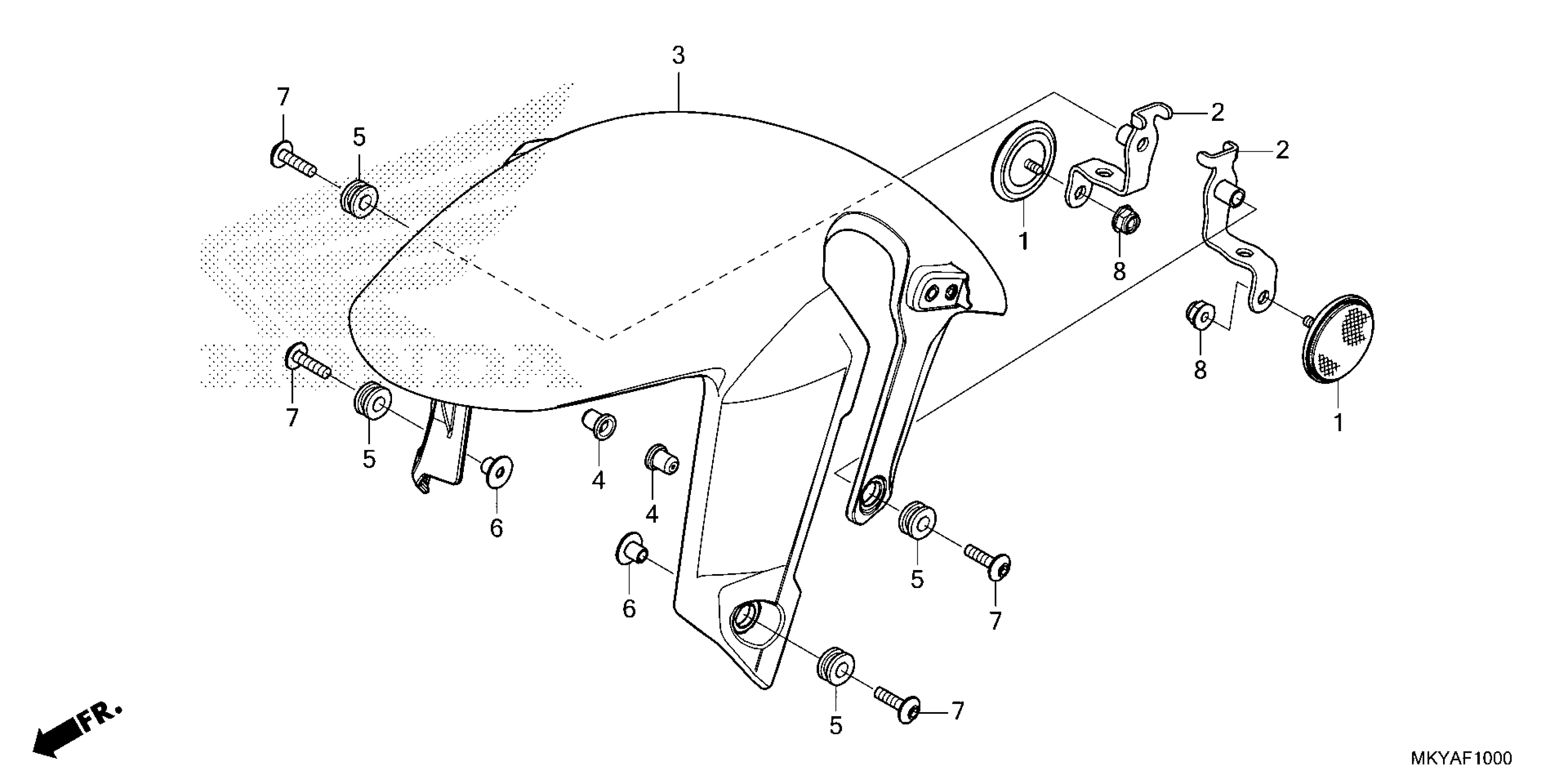 3
7
5
2
2
1
8
8
1
7
5
6
4
4
6
5
7
5
7
FR.
MKYAF1000