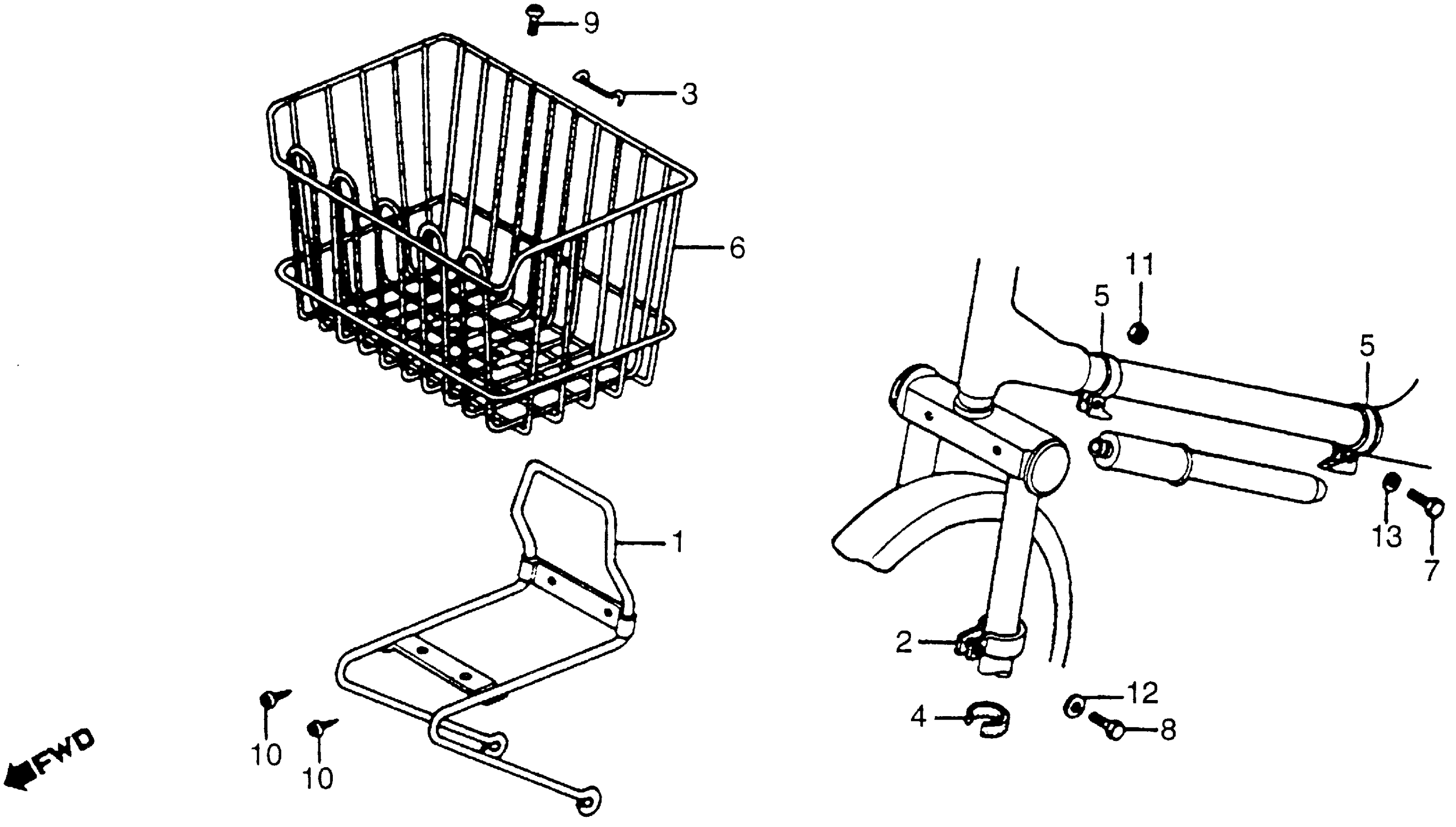 9
3
6
11
5
5
13
7
1
2
12
4
8
10
10
FWD