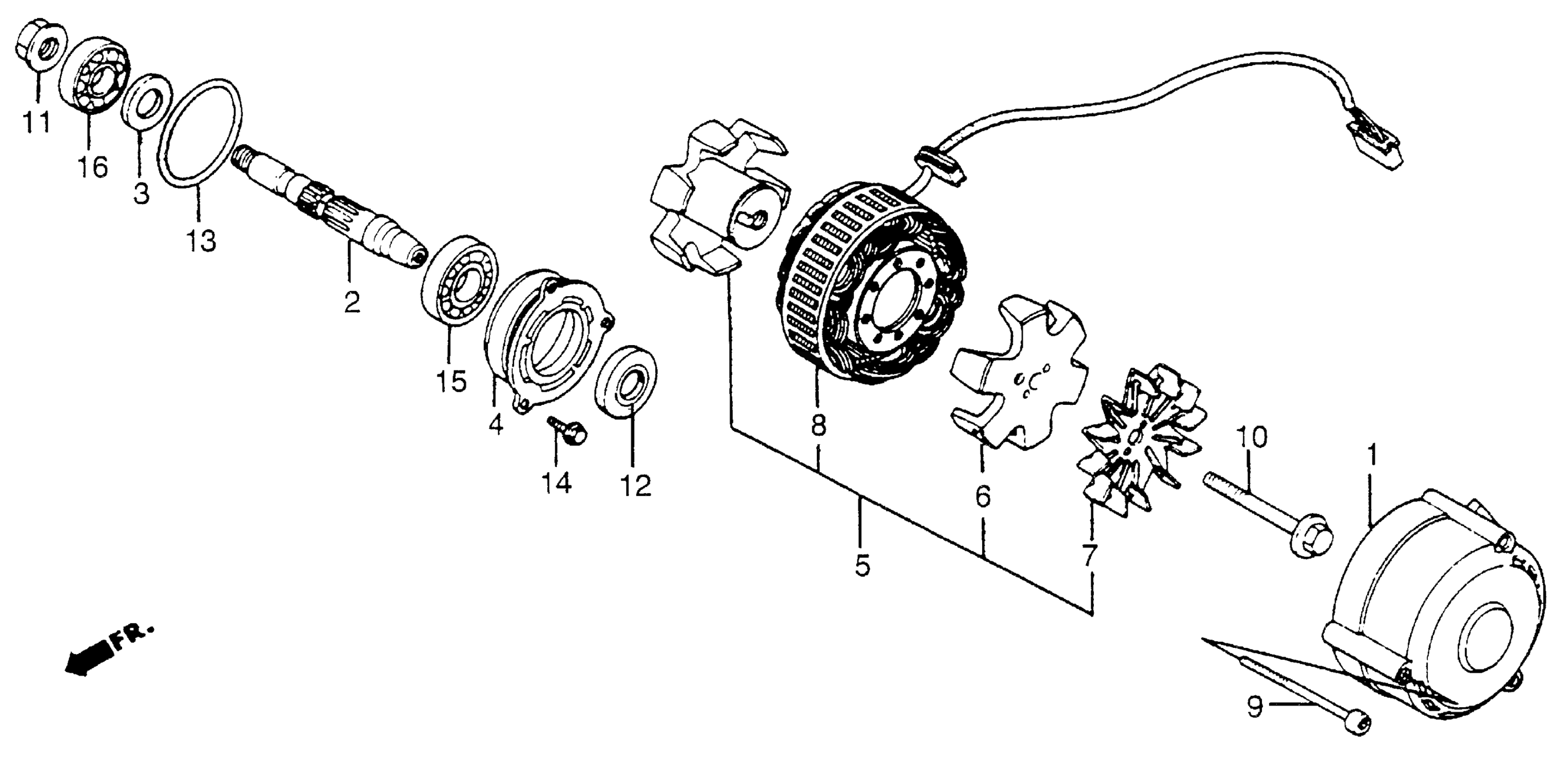 11
16
3
13
2
15
4
14
12
8
5
6
7
10
1
9
FR.