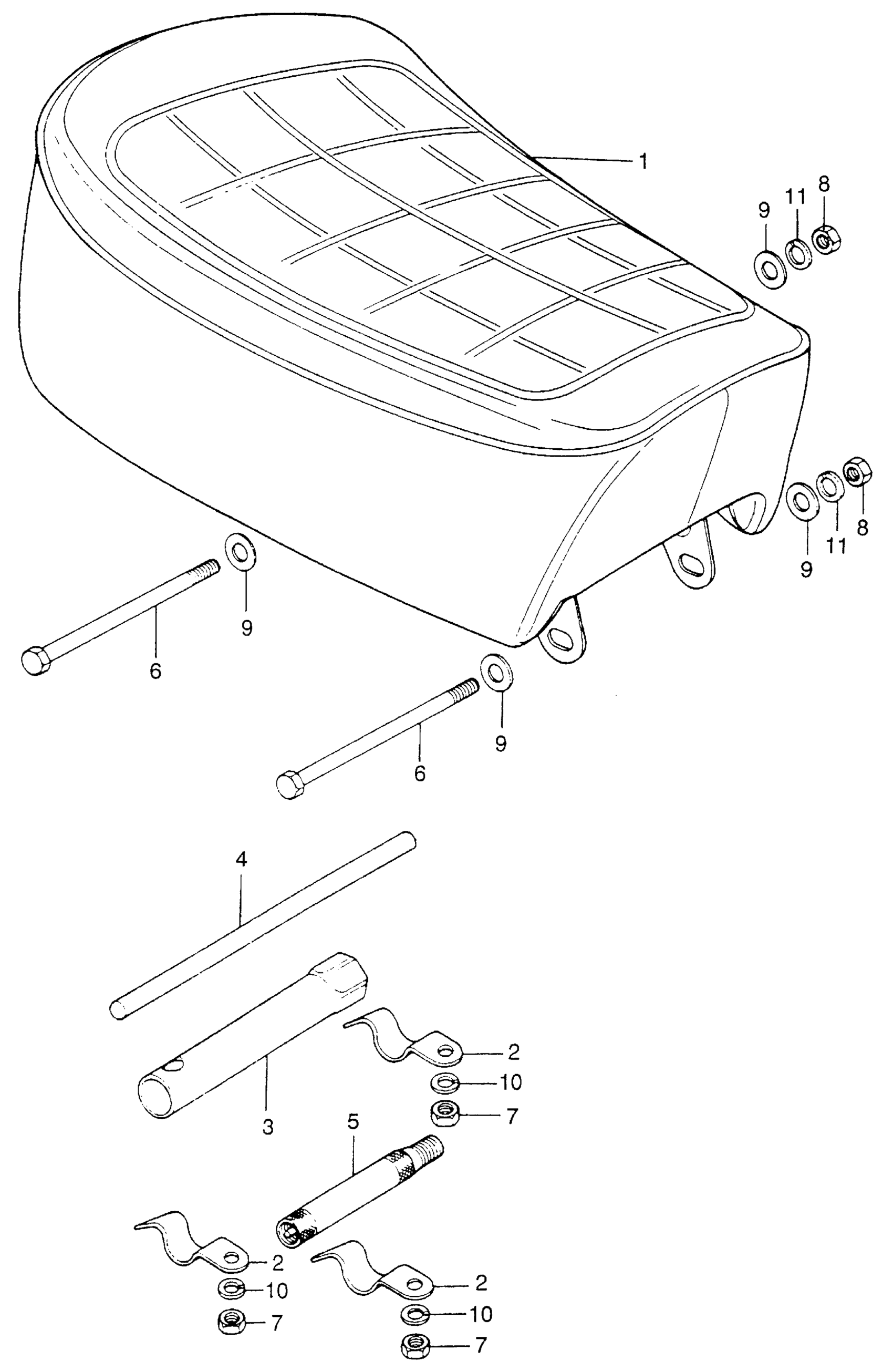 1
9
11
8
9
11
8
9
6
9
6
4
2
10
7
3
5
2
10
7
2
10
7