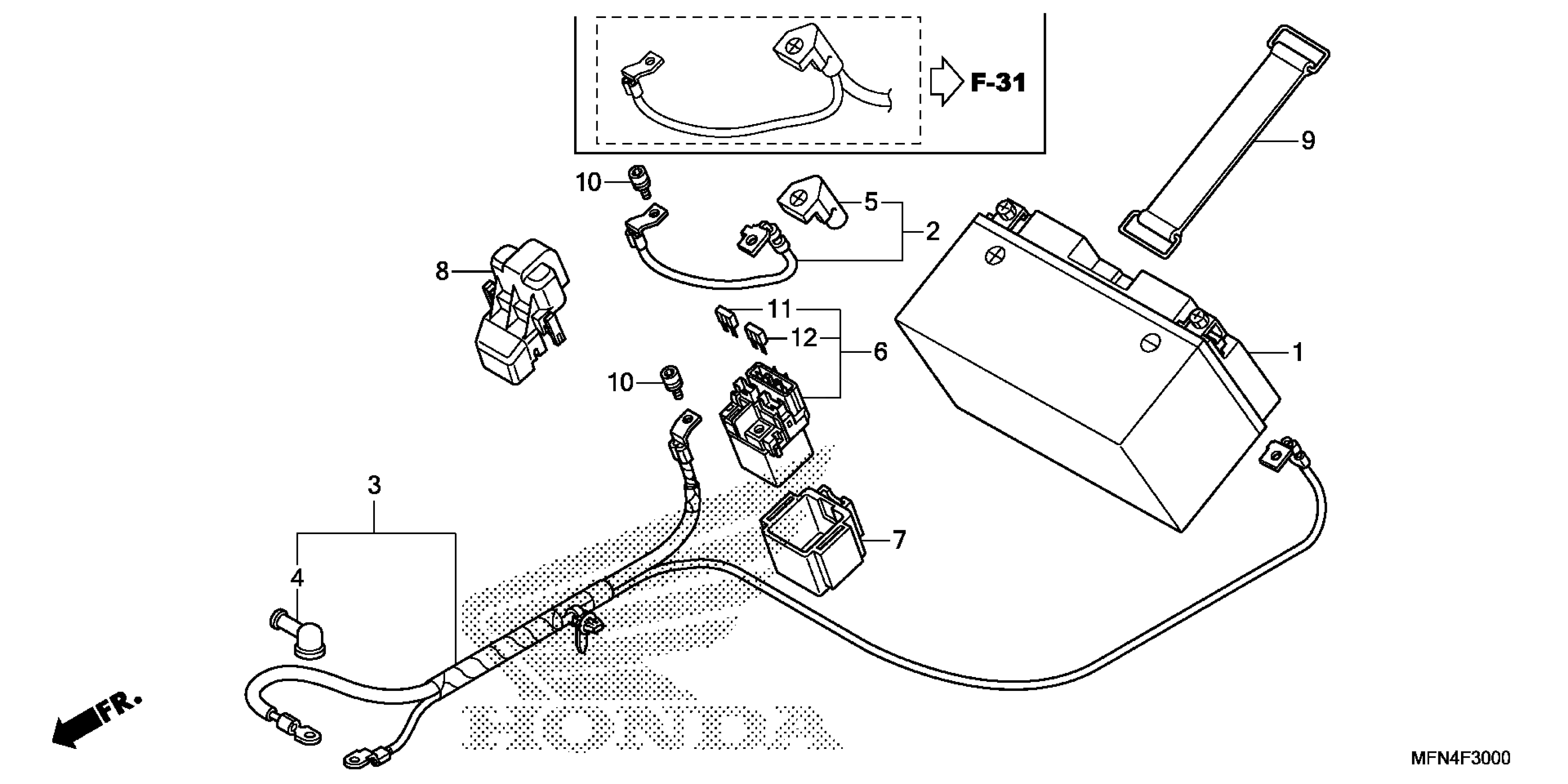 F-31

9

10

5

2

8

11

12

6

1

10

3

7

4

FR.

HONDA

MFN4F3000