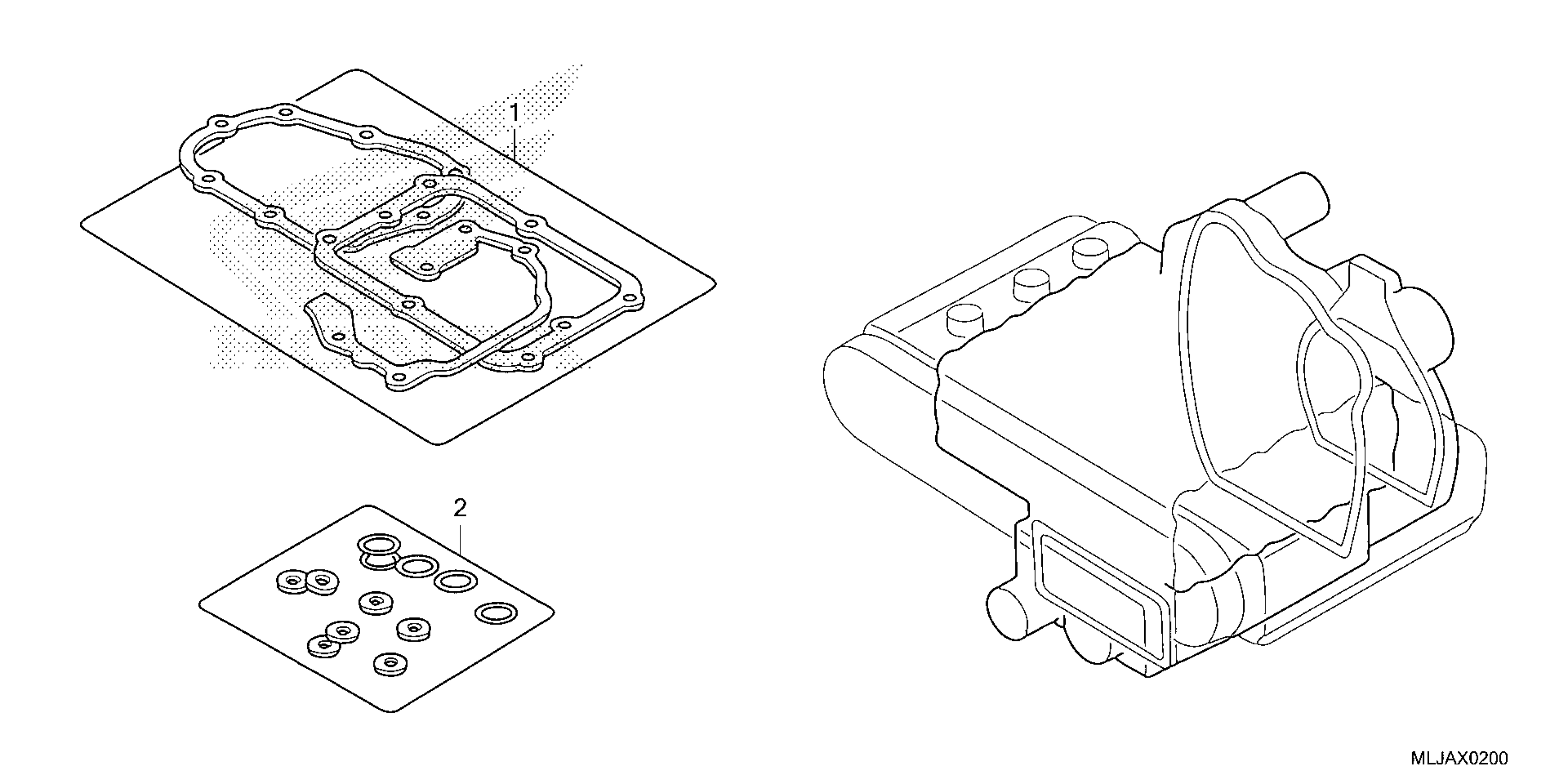 1

2

MLJAX0200