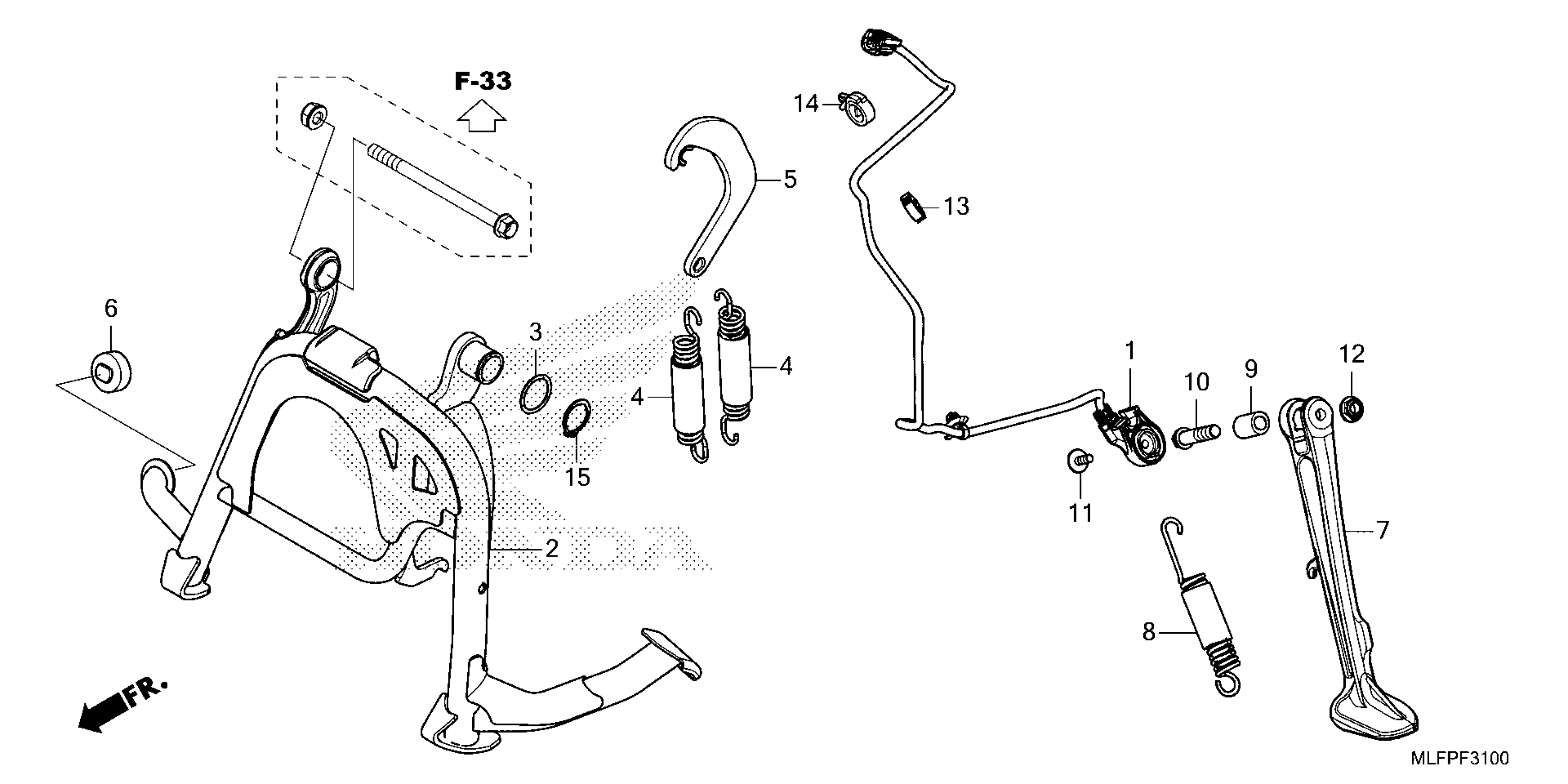 F-33

14

5

13

6

3

4

4

1

10

9

12

15

11

2

7

8

FR.

MLFPF3100