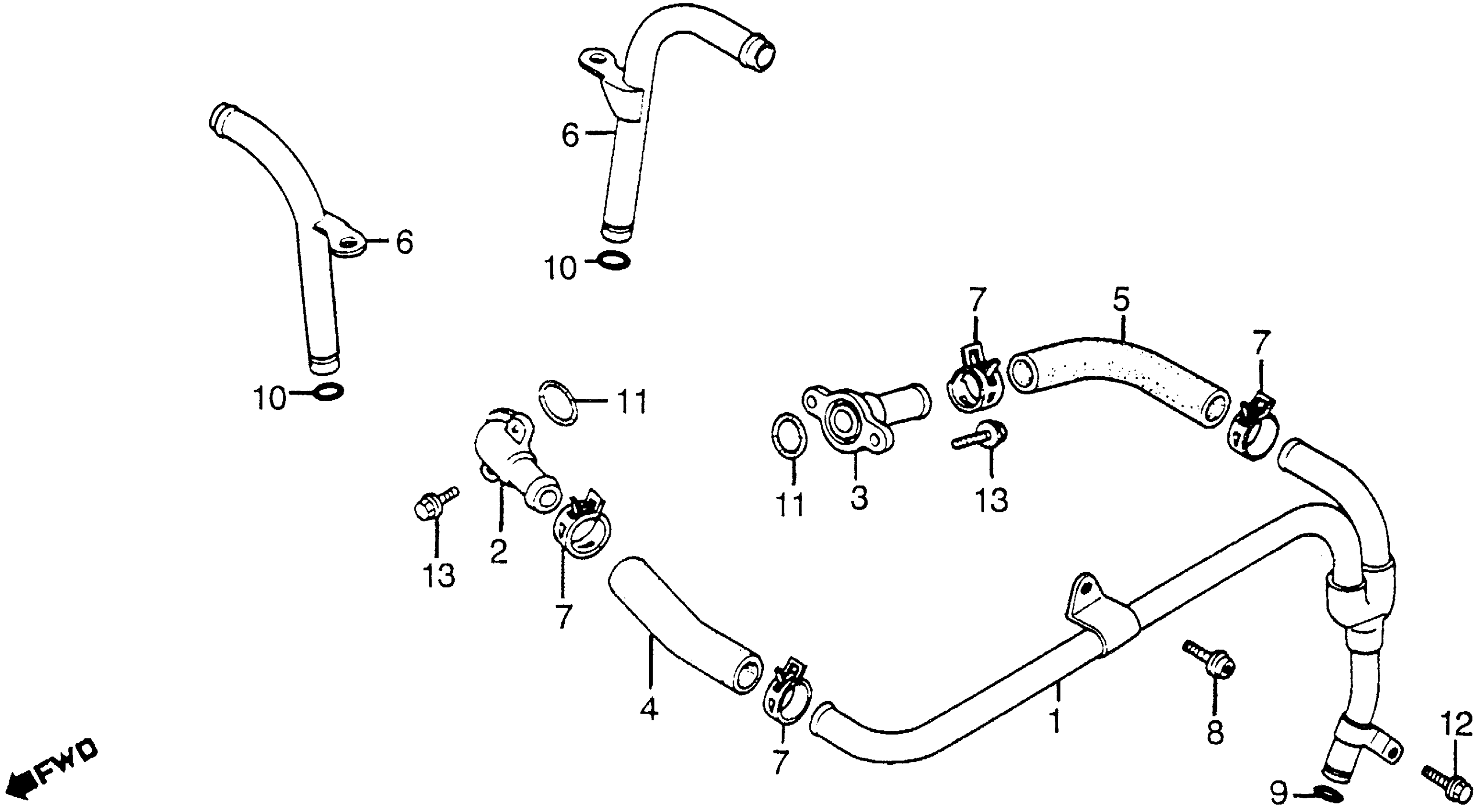 6
6
10
10
7
5
7
11
11
3
13
13
2
7
4
7
1
8
12
9
FWD