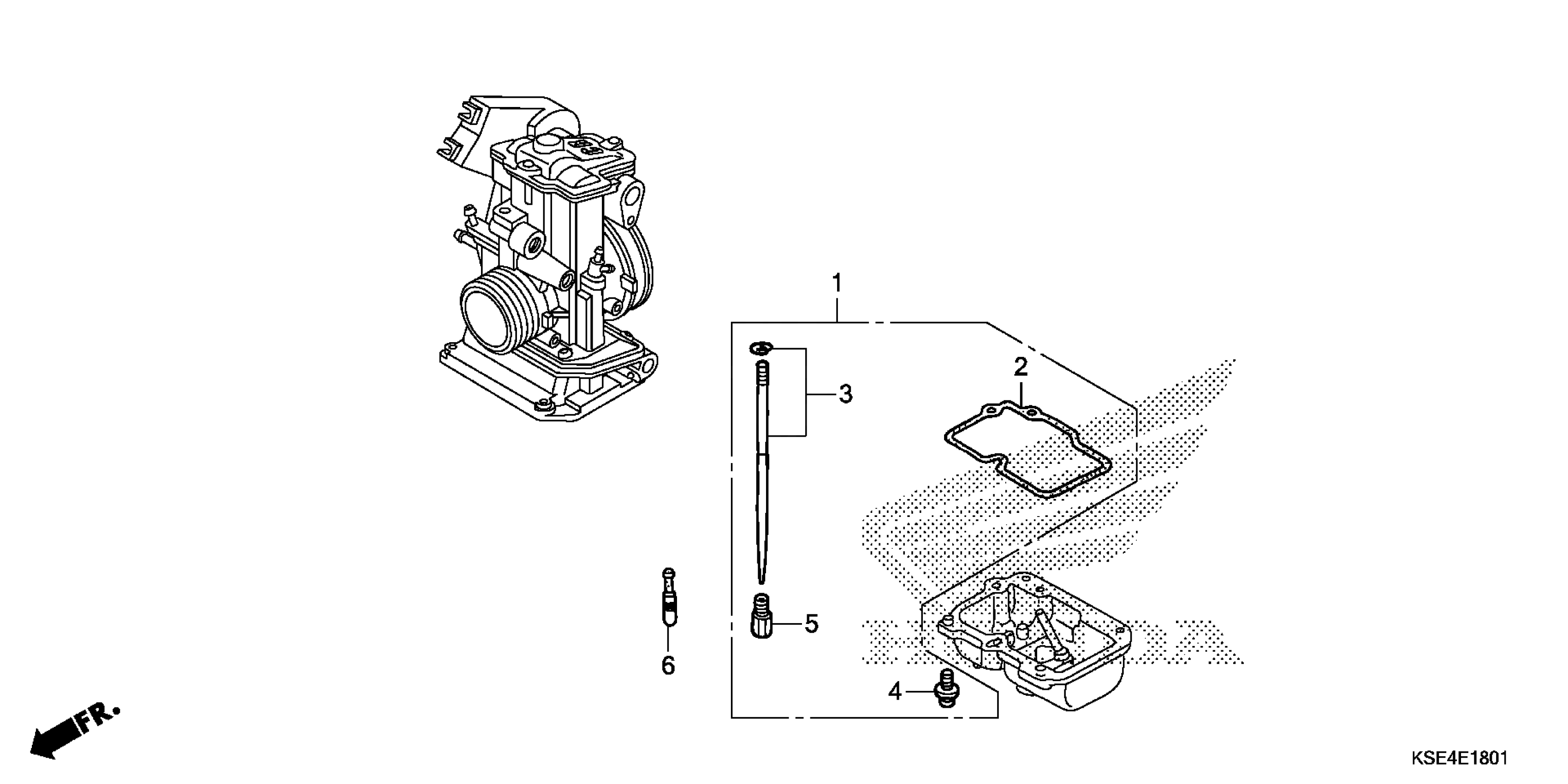 1
2
3
5
6
4
FR.
KSE4E1801