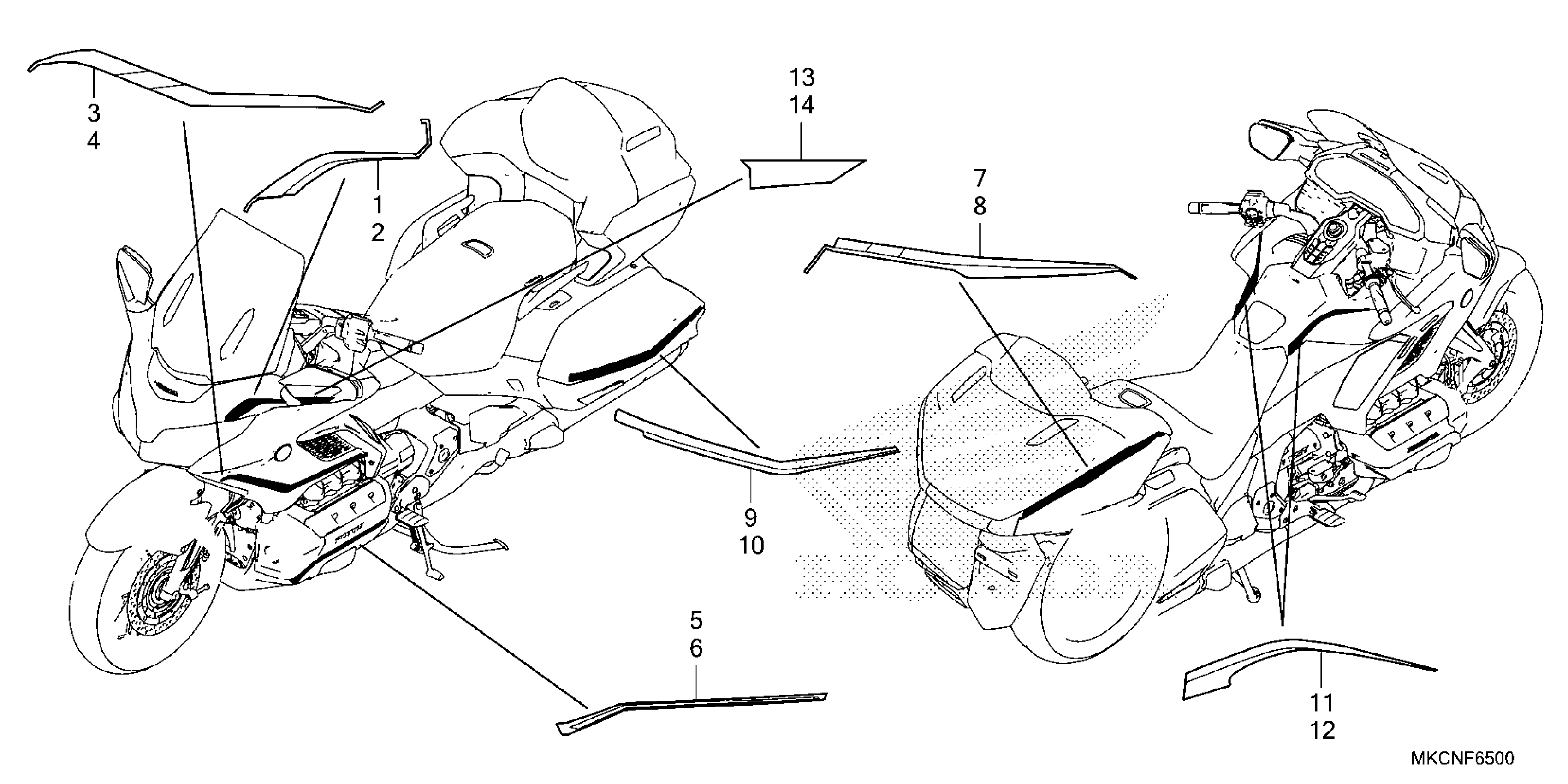 3
4

1
2

13
14

7
8

9
10

5
6

11
12

MKCNF6500