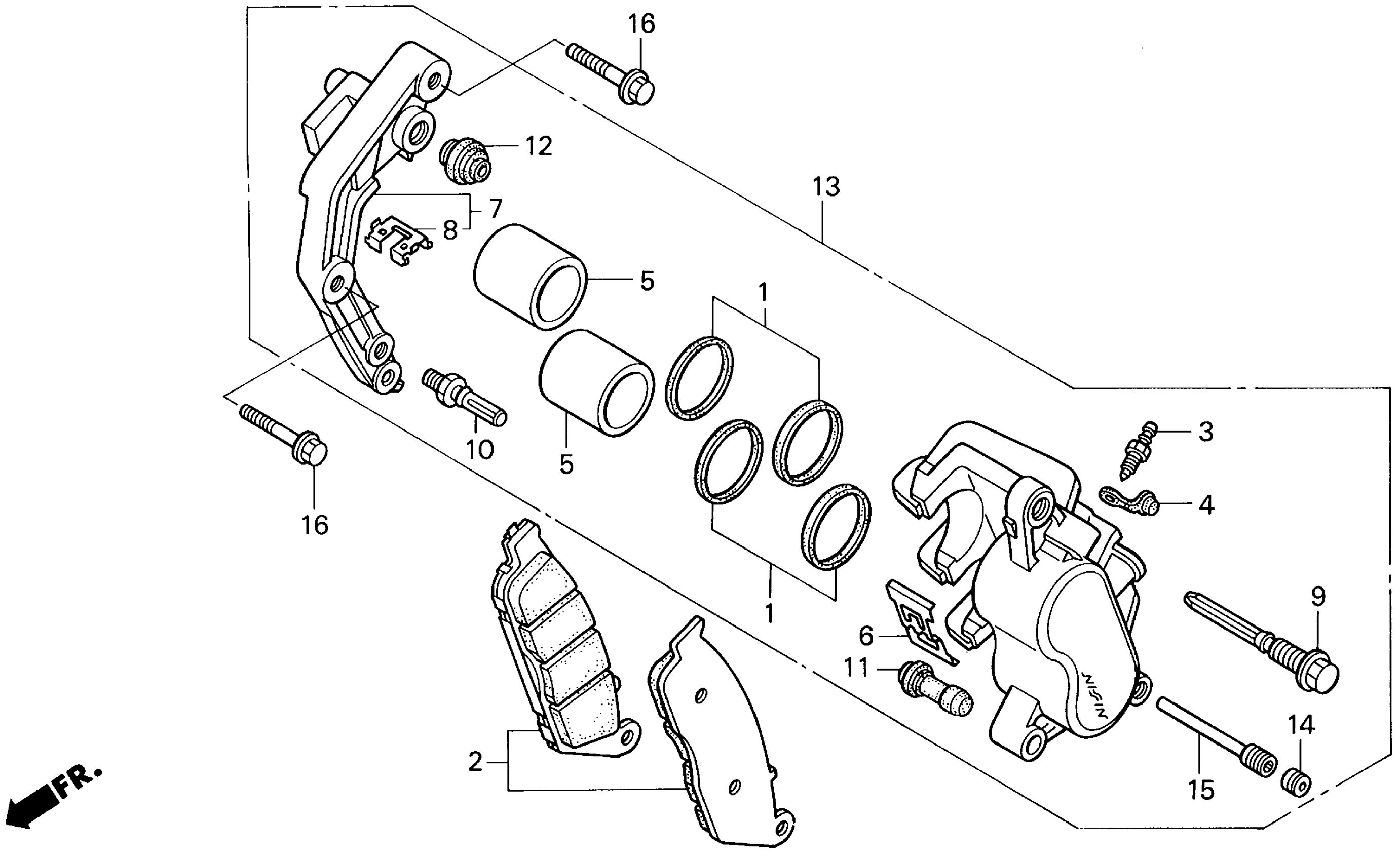 16
12
13
7
8
5
1
10
5
16
3
4
1
9
6
11
NISSIN
14
2
15
FR.