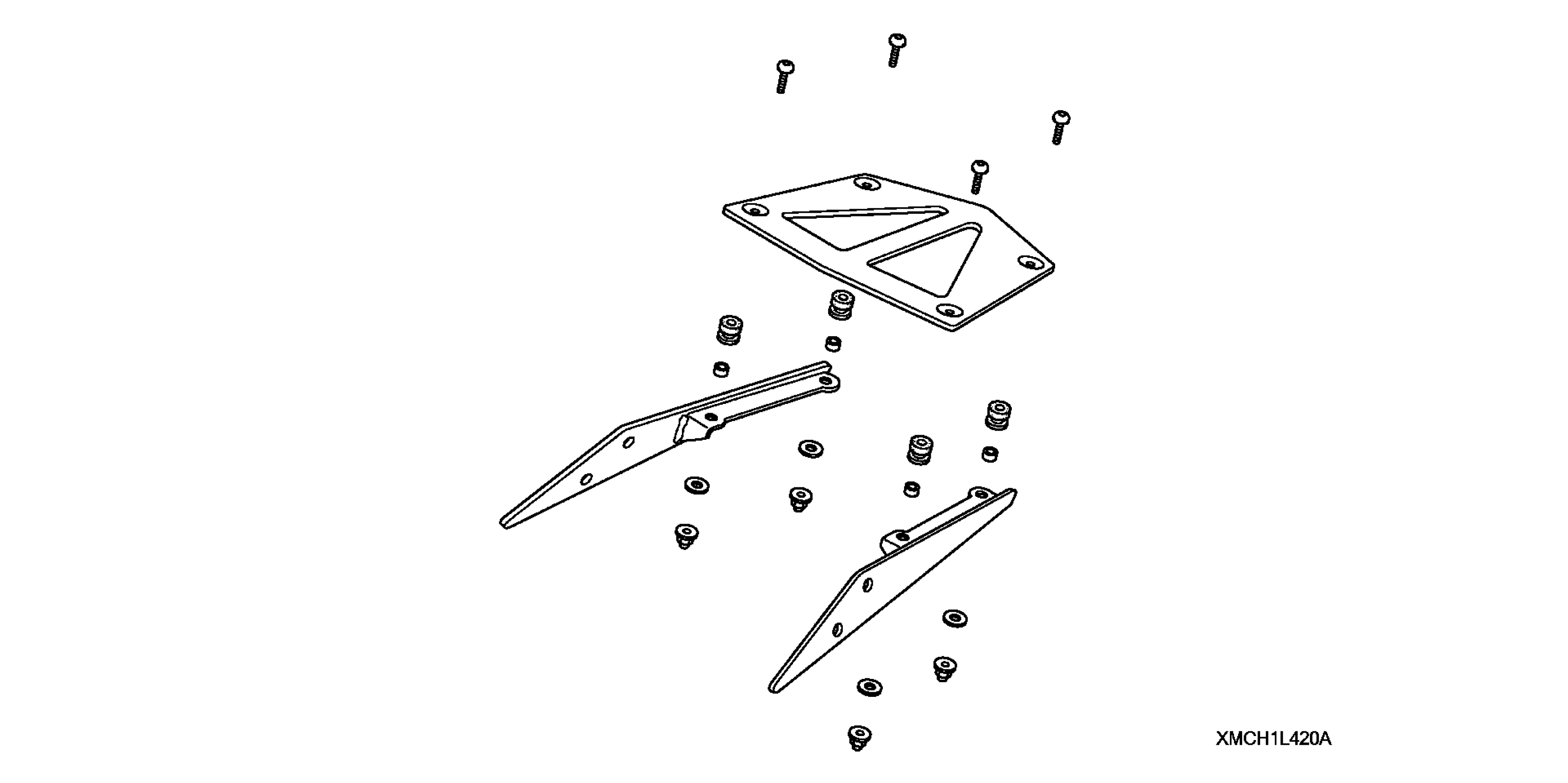 XMCH1L420A