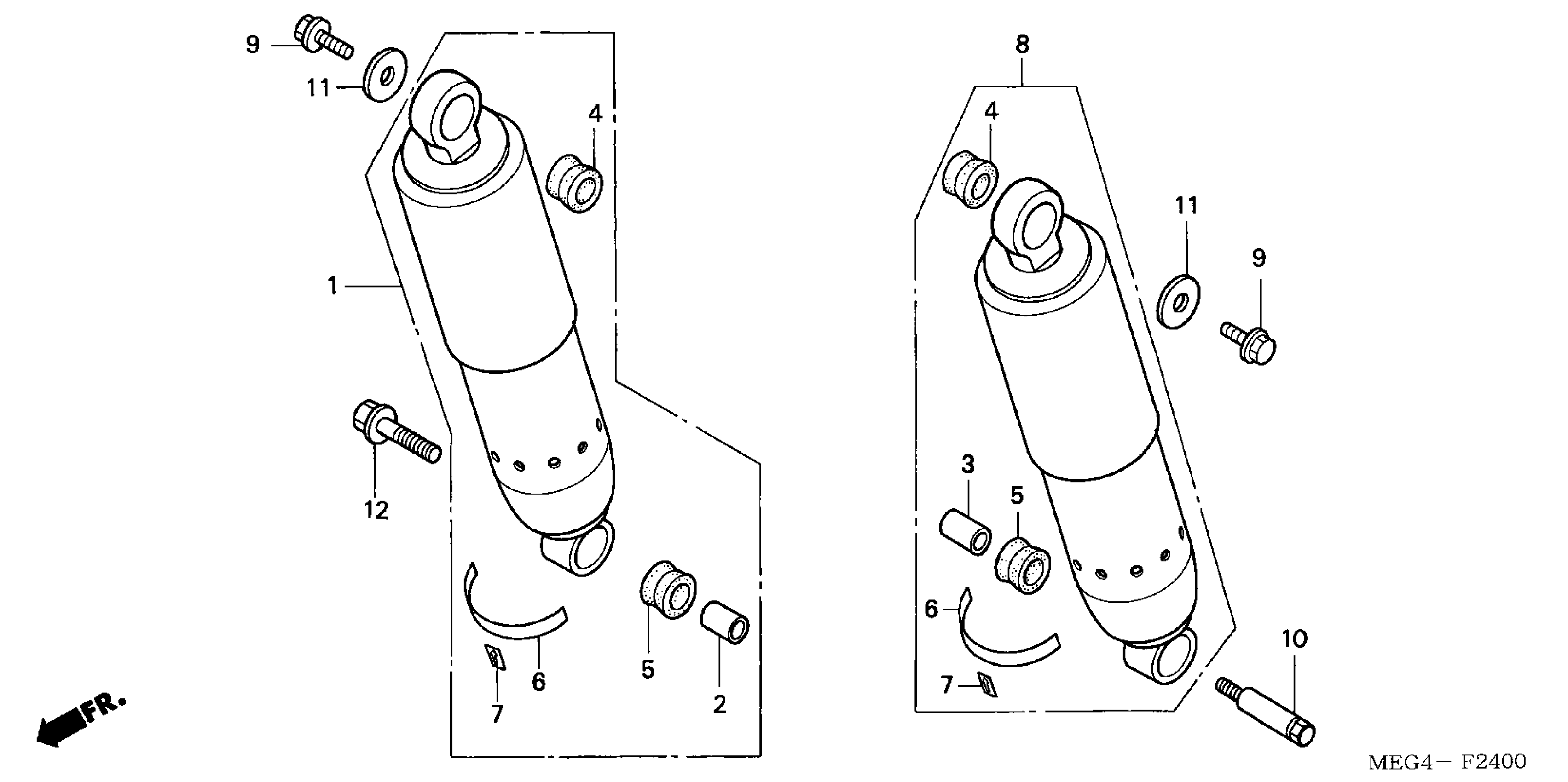 9
11
4
1
12
6
7
5
2
FR.
8
4
11
9
3
5
6
7
10
MEG4— F2400