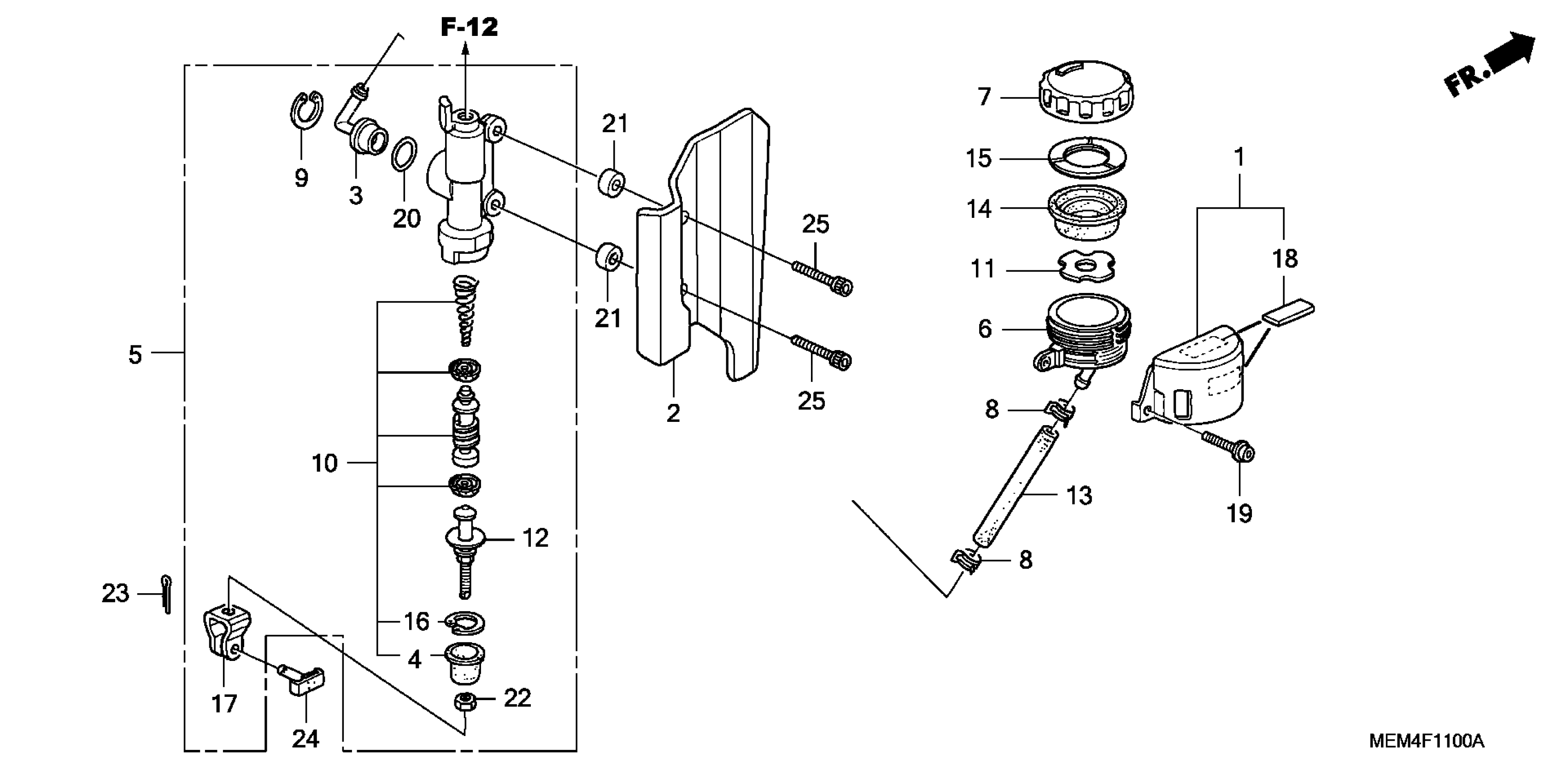 F-12

FR.

9
3
20
21
21
25
25
2
5
10
12
16
4
22
23
17
24
7
15
14
11
6
8
13
8
1
18
19

MEM4F1100A