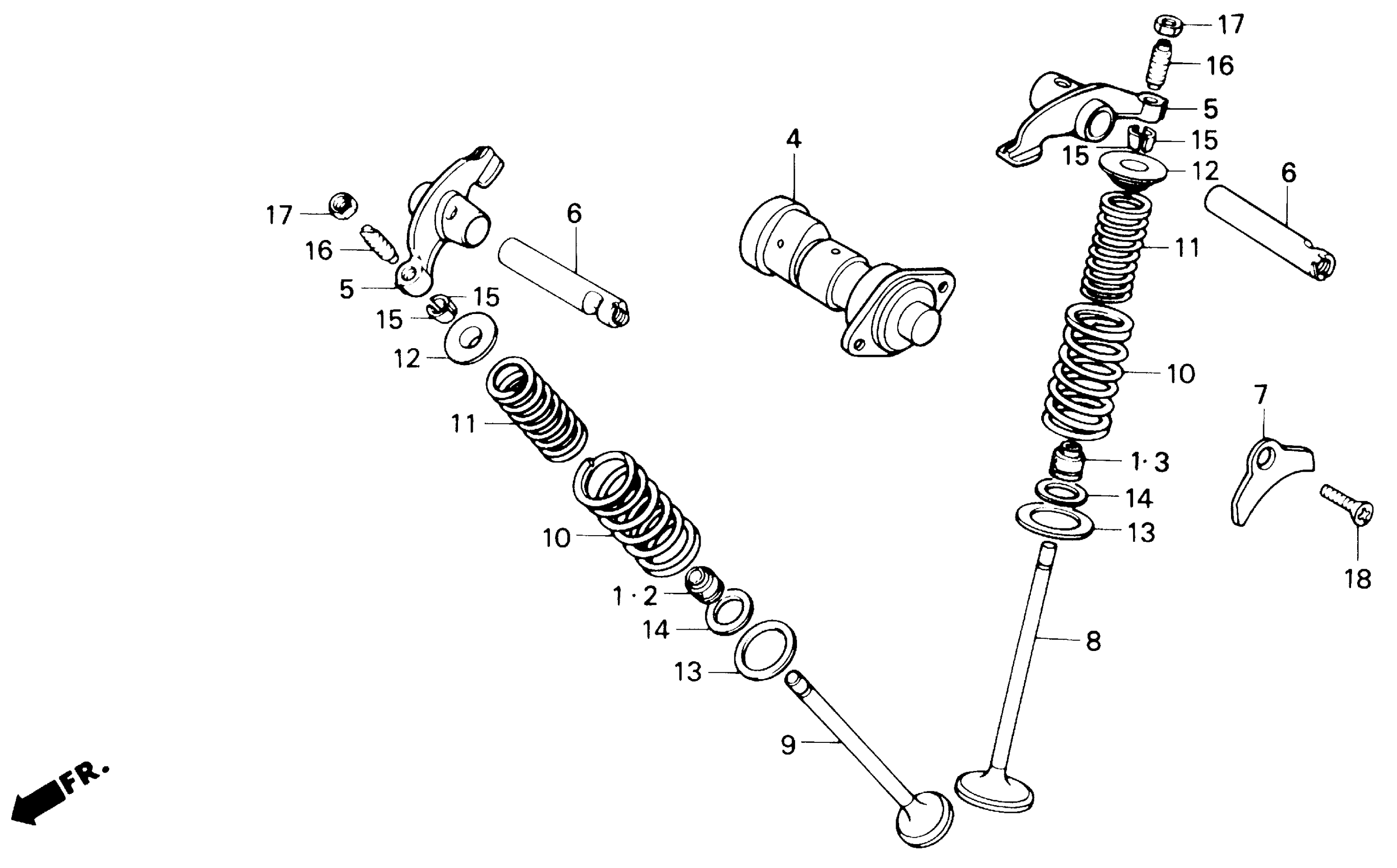 17
16
5
15
15
12
6
4
17
16
5
15
15
12
6
11
11
10
10
7
1·3
14
13
18
1·2
14
13
8
9
FR.