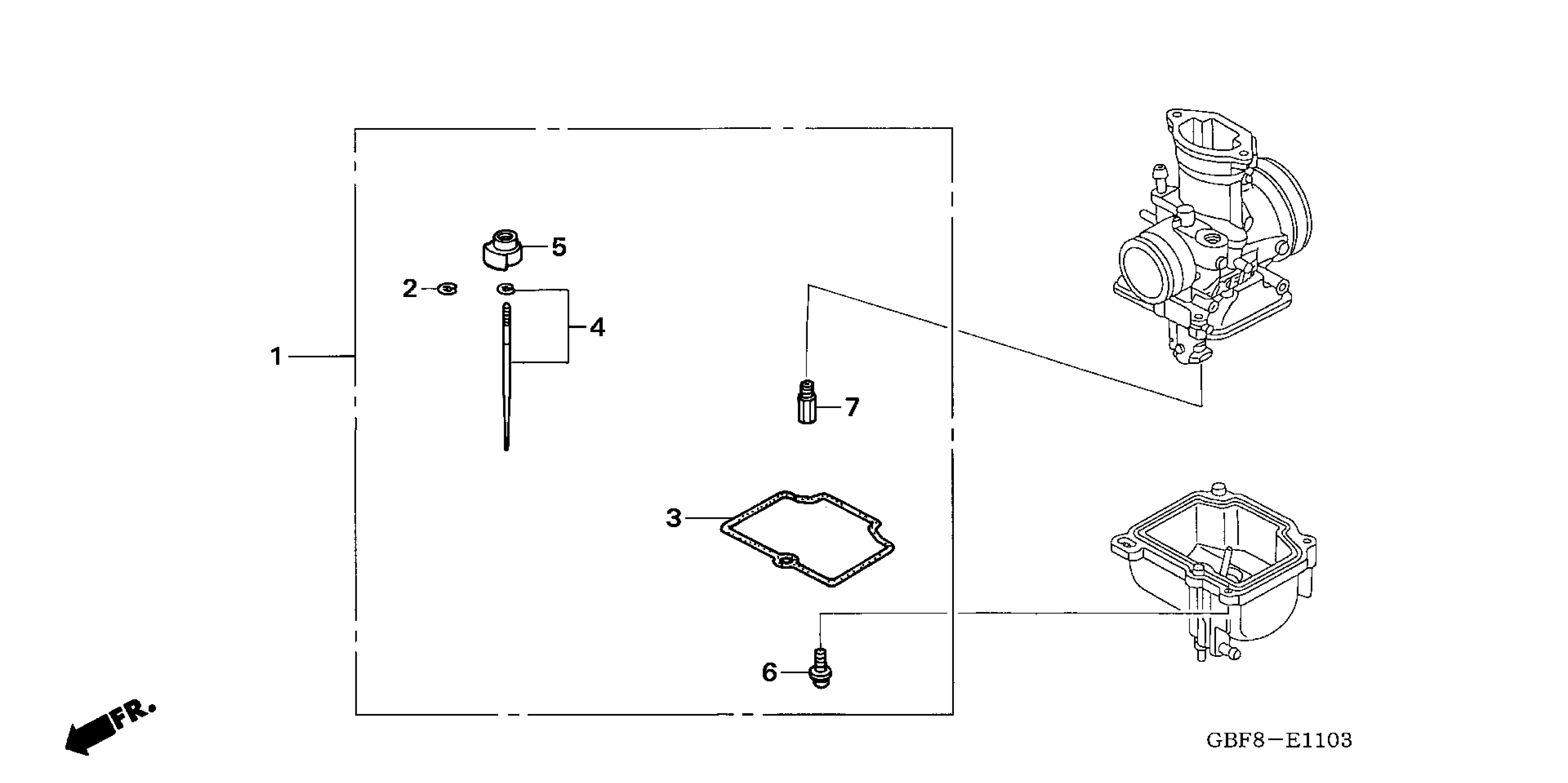 5
2
4
1
7
3
6
FR.
GBF8—E1103