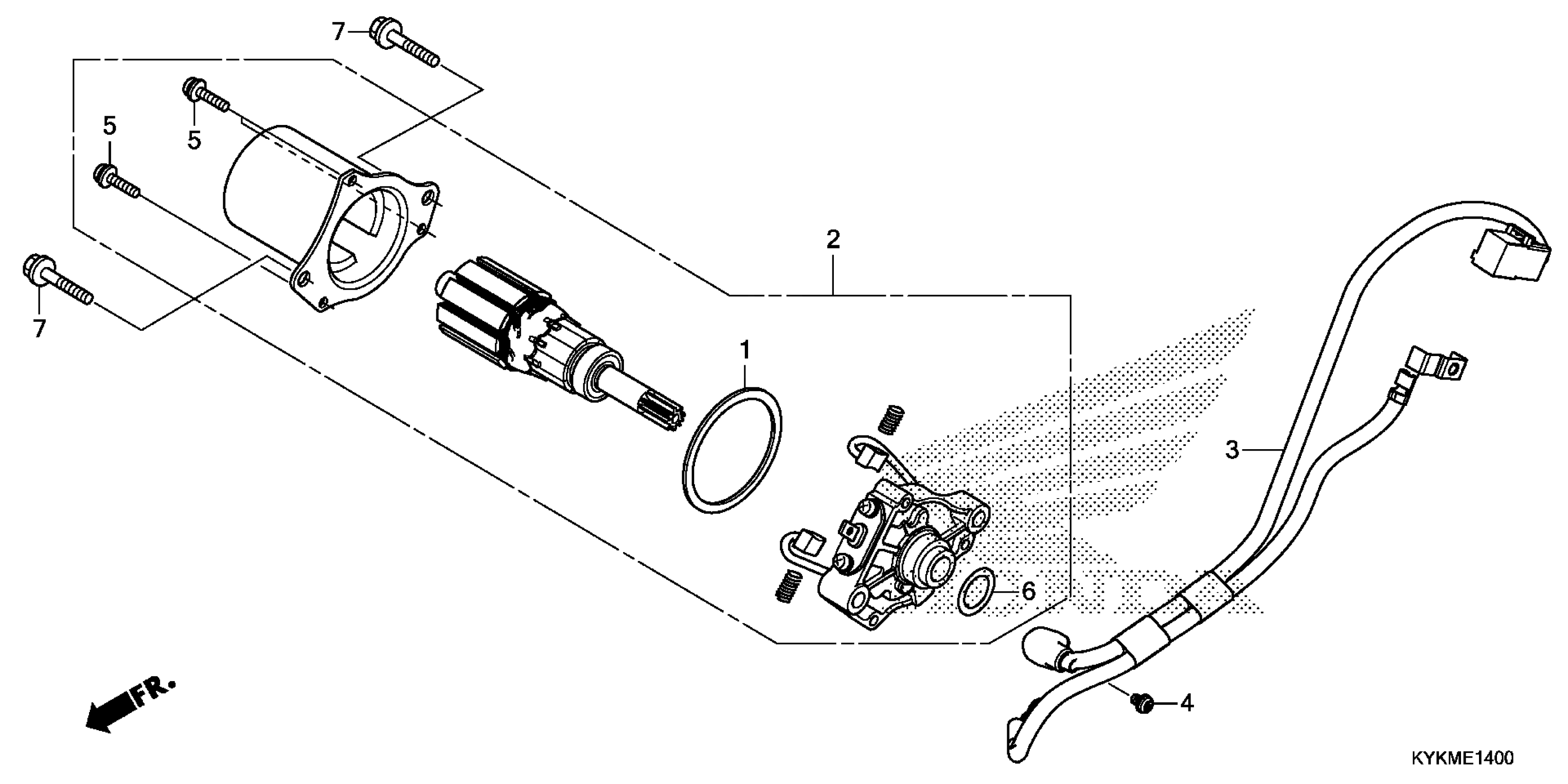 7
5
5
7
2
1
3
6
4
FR.
KYKME1400