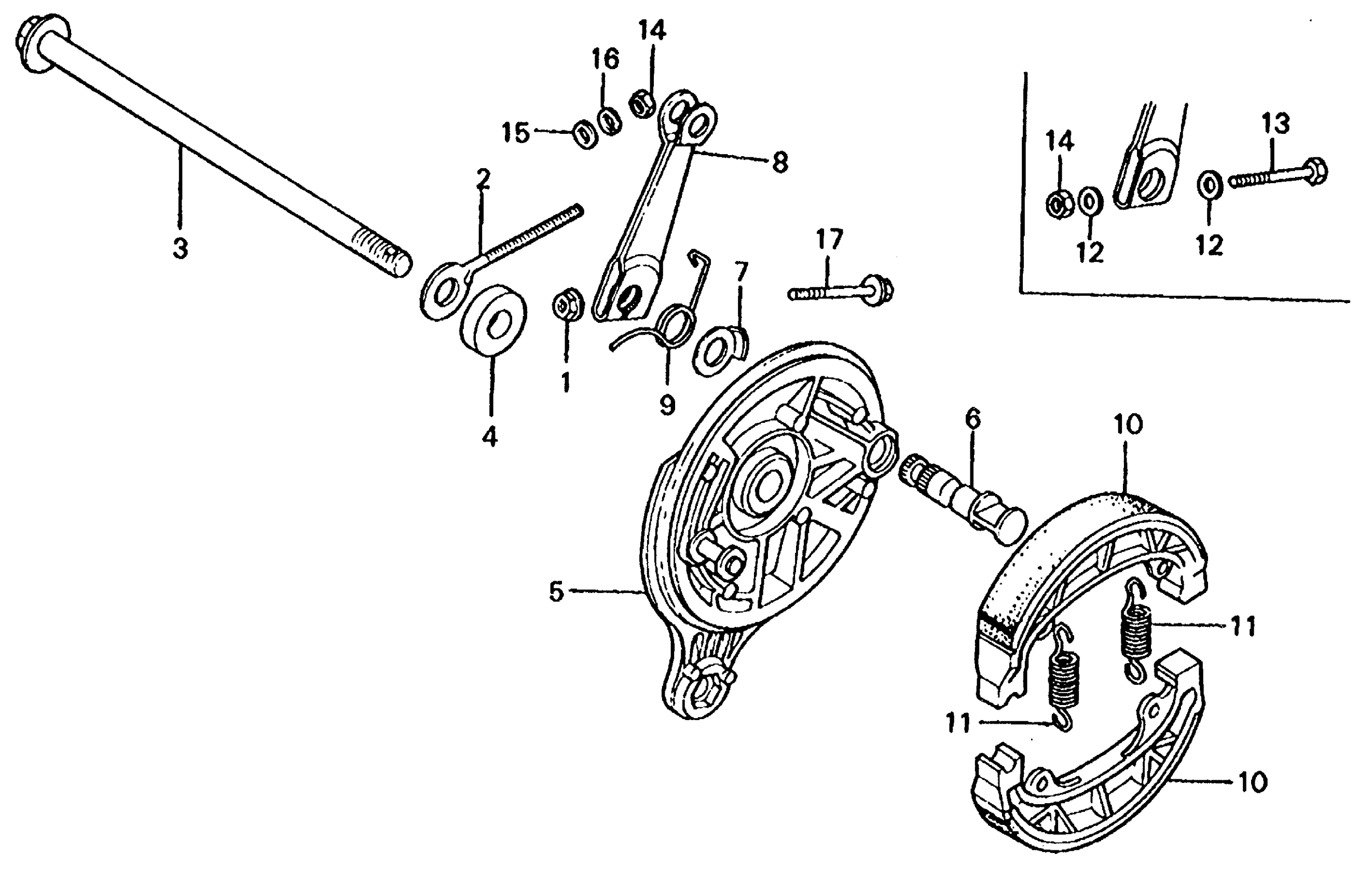 14
16
15
8
3
2
17
7
1
9
4
6
10
5
11
11
10
14
13
12
12