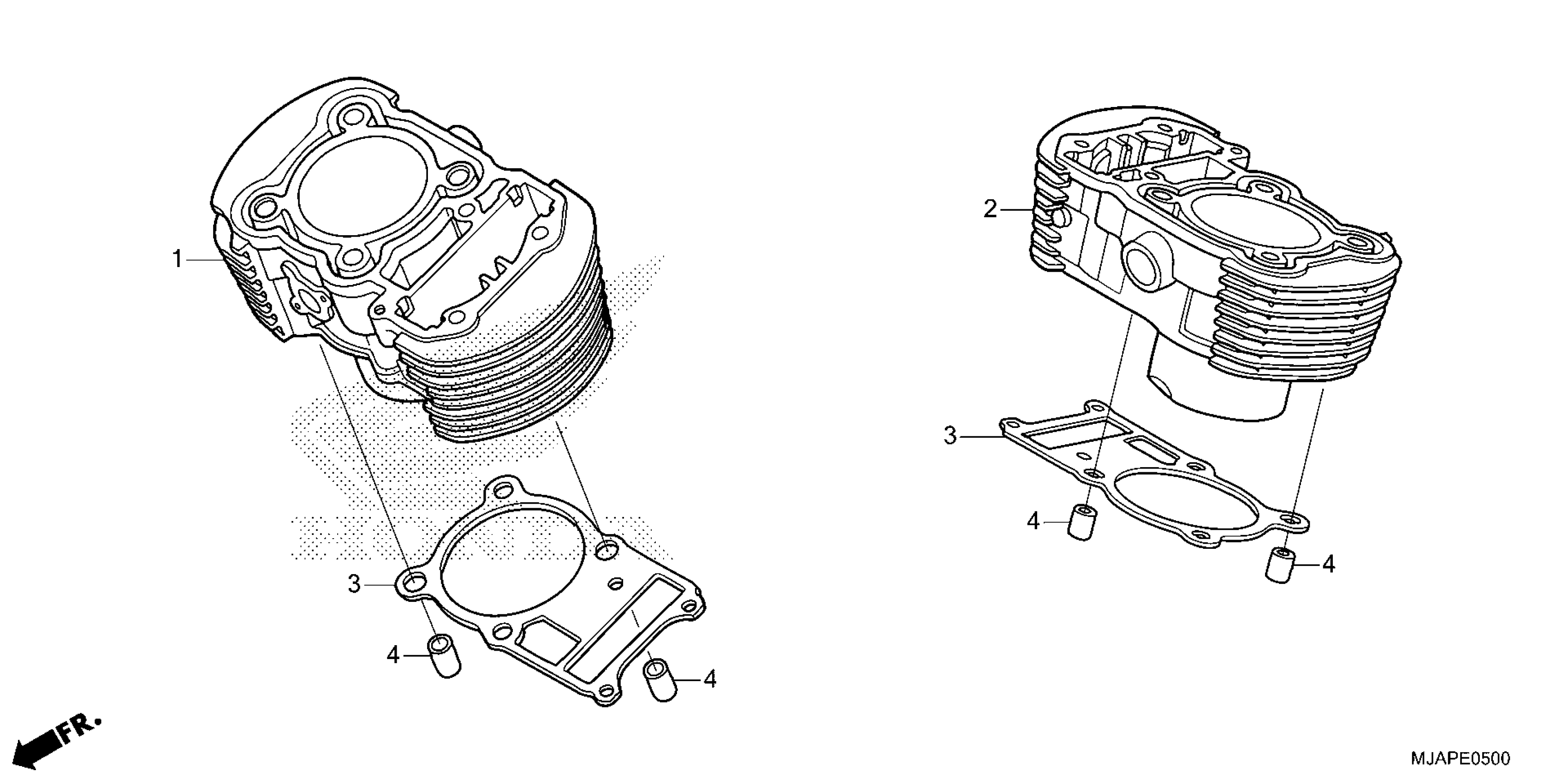 1
3
4
4
2
3
4
4
FR.
MJAPE0500