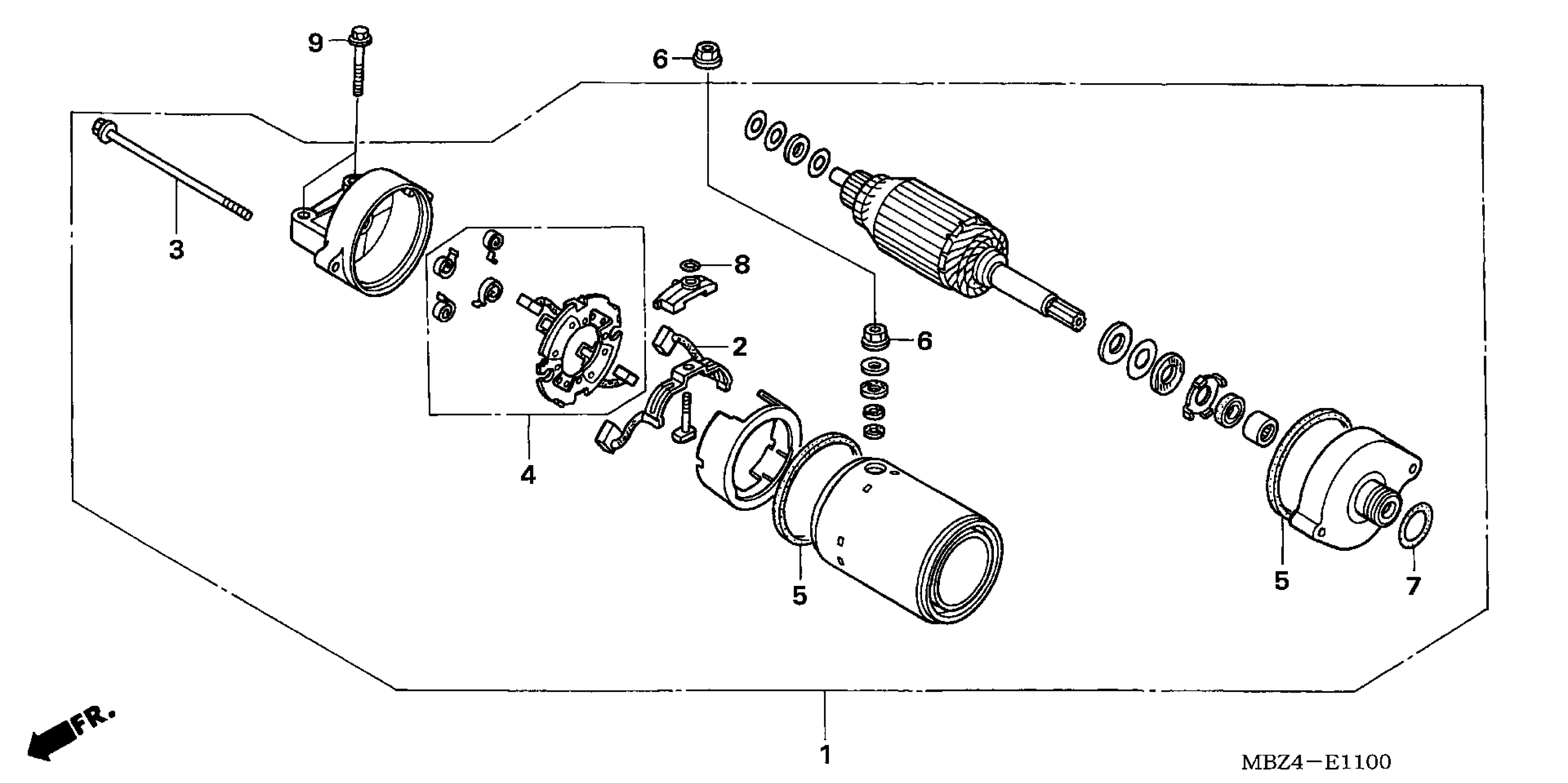 9
6
3
8
2
6
4
5
5
7
FR.
1
MBZ4—E1100