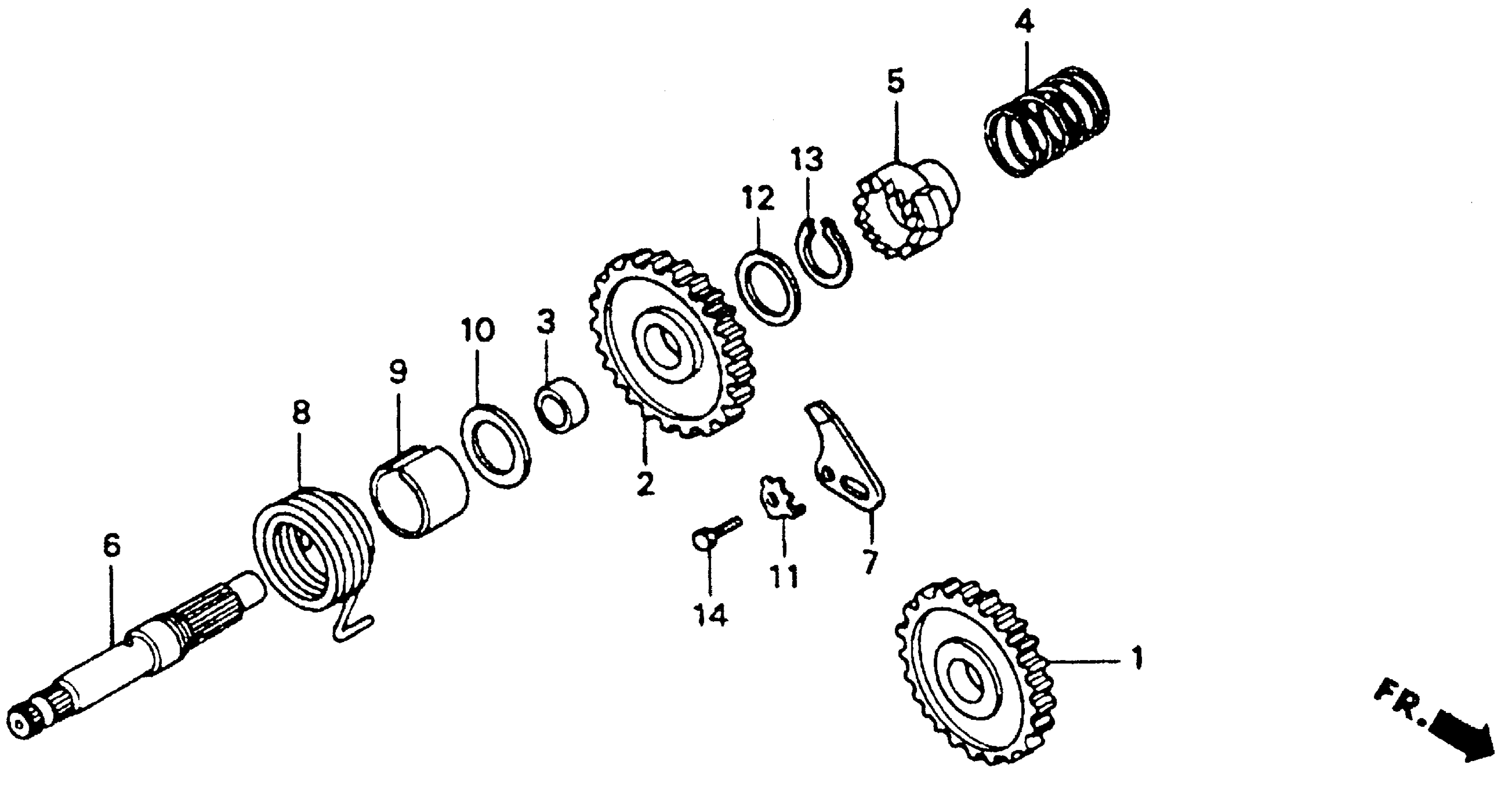 4
5
13
12
10
3
9
8
2
6
7
11
14
1
FR.