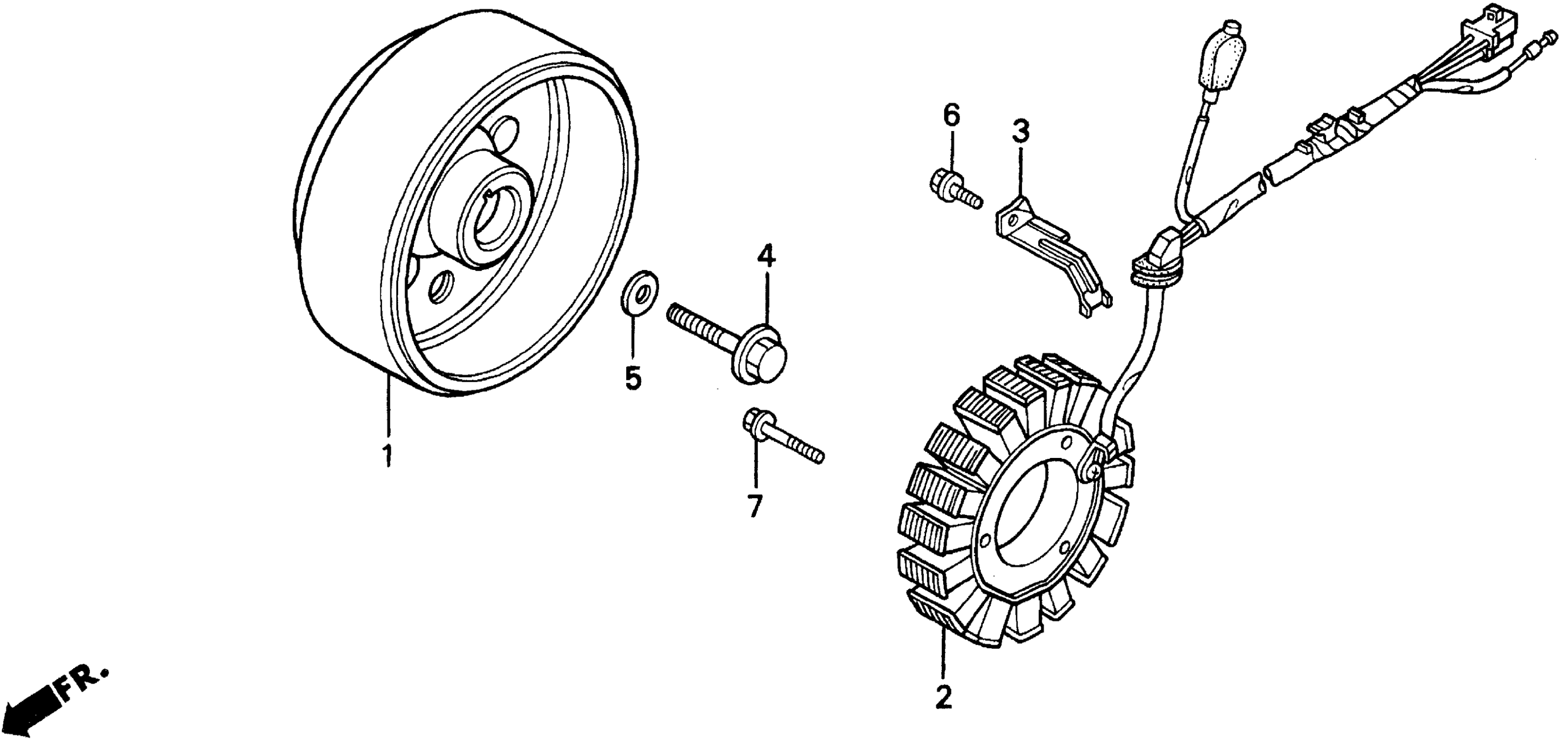 6
3
4
5
1
7
2
FR.