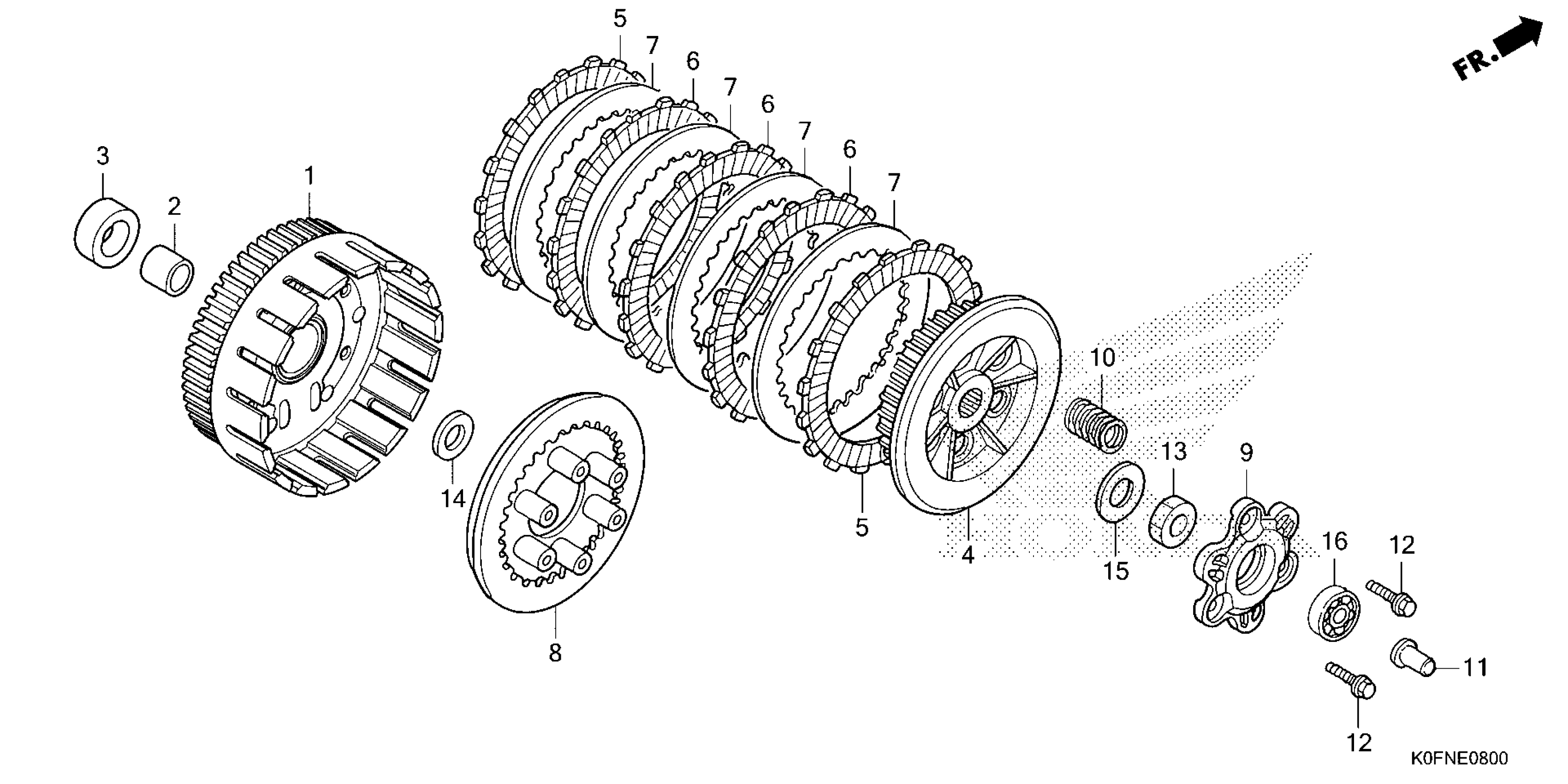 FR.

5
7
6
7
6
7
6
7
3
1
2
10
13
9
14
5
4
15
16
12
8
11
12
K0FNE0800