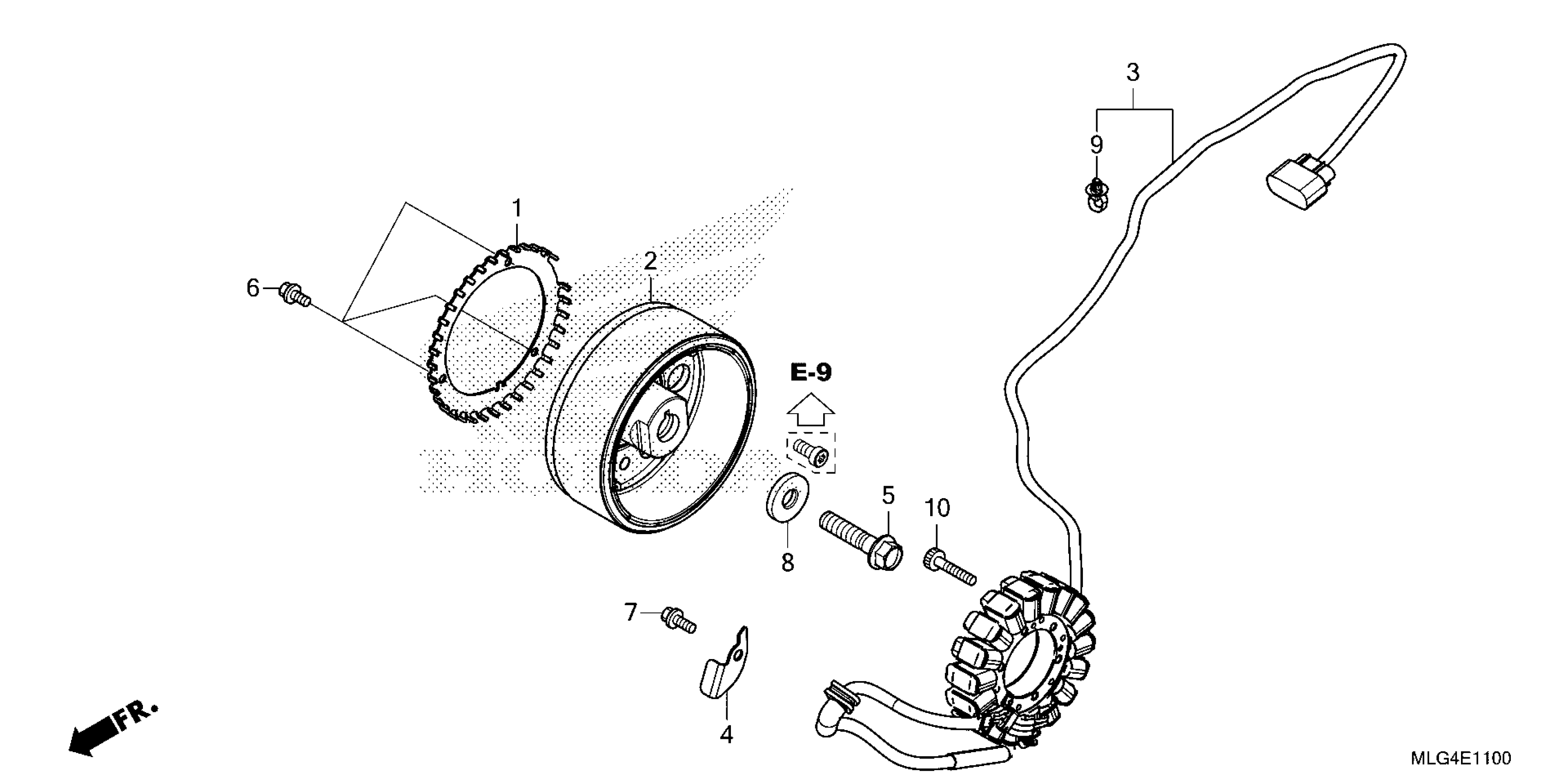 3

9

1

2

6

E-9

5

10

8

7

4

FR.

MLG4E1100