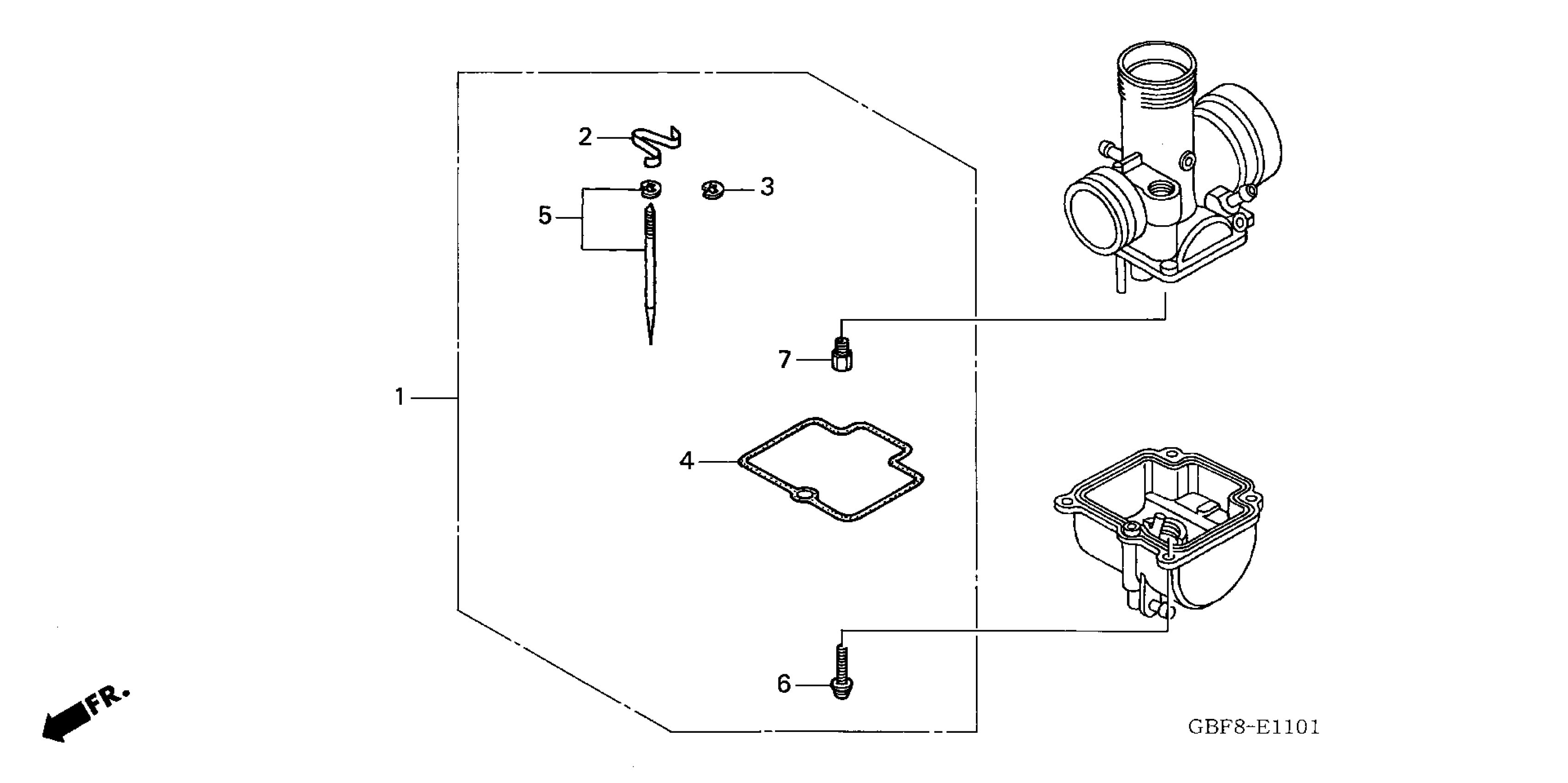 2
3
5
7
1
4
6
FR.
GBF8-E1101