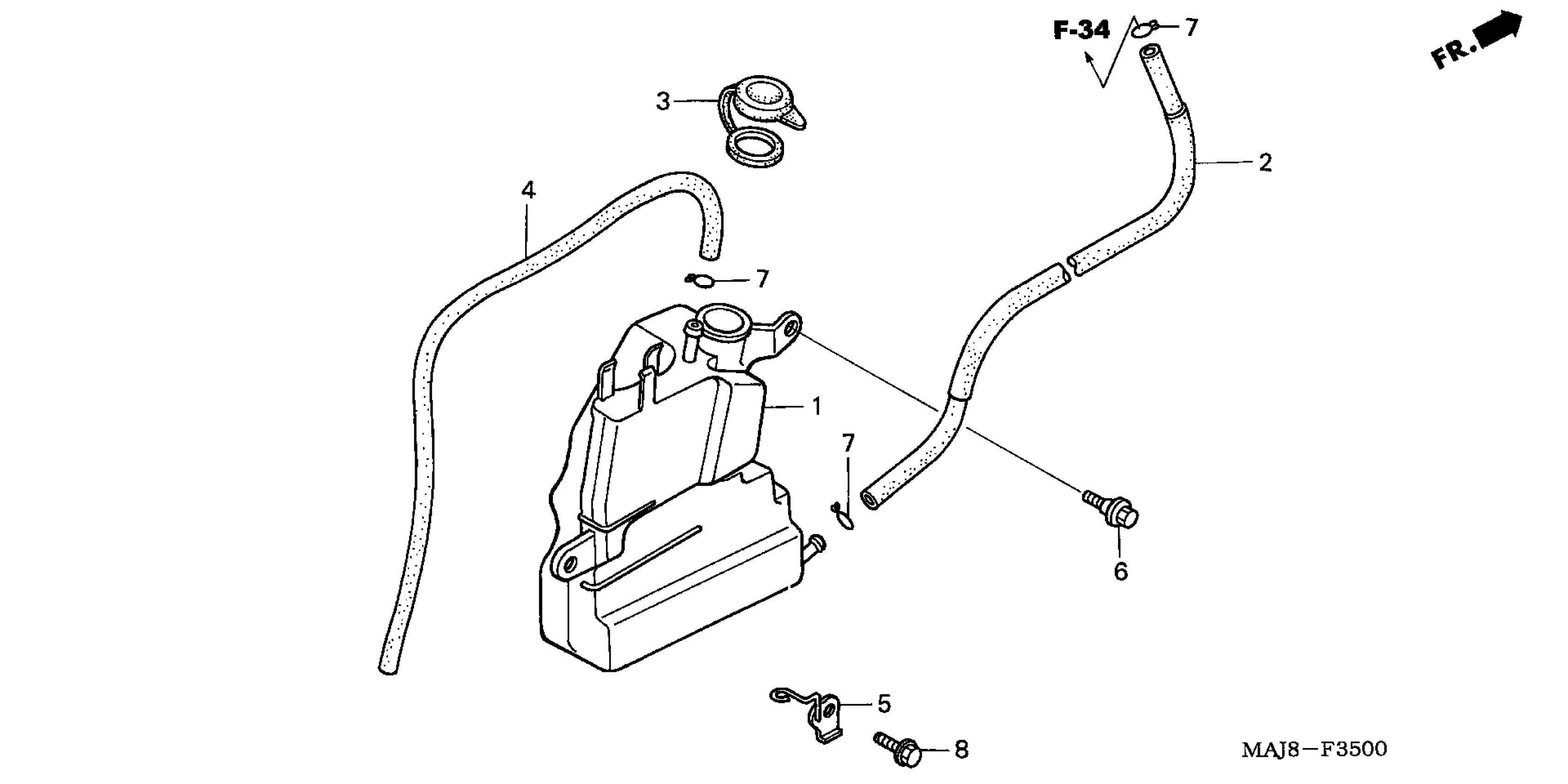 F-34
7
FR.
3
2
4
7
1
7
6
5
8
MAJ8—F3500