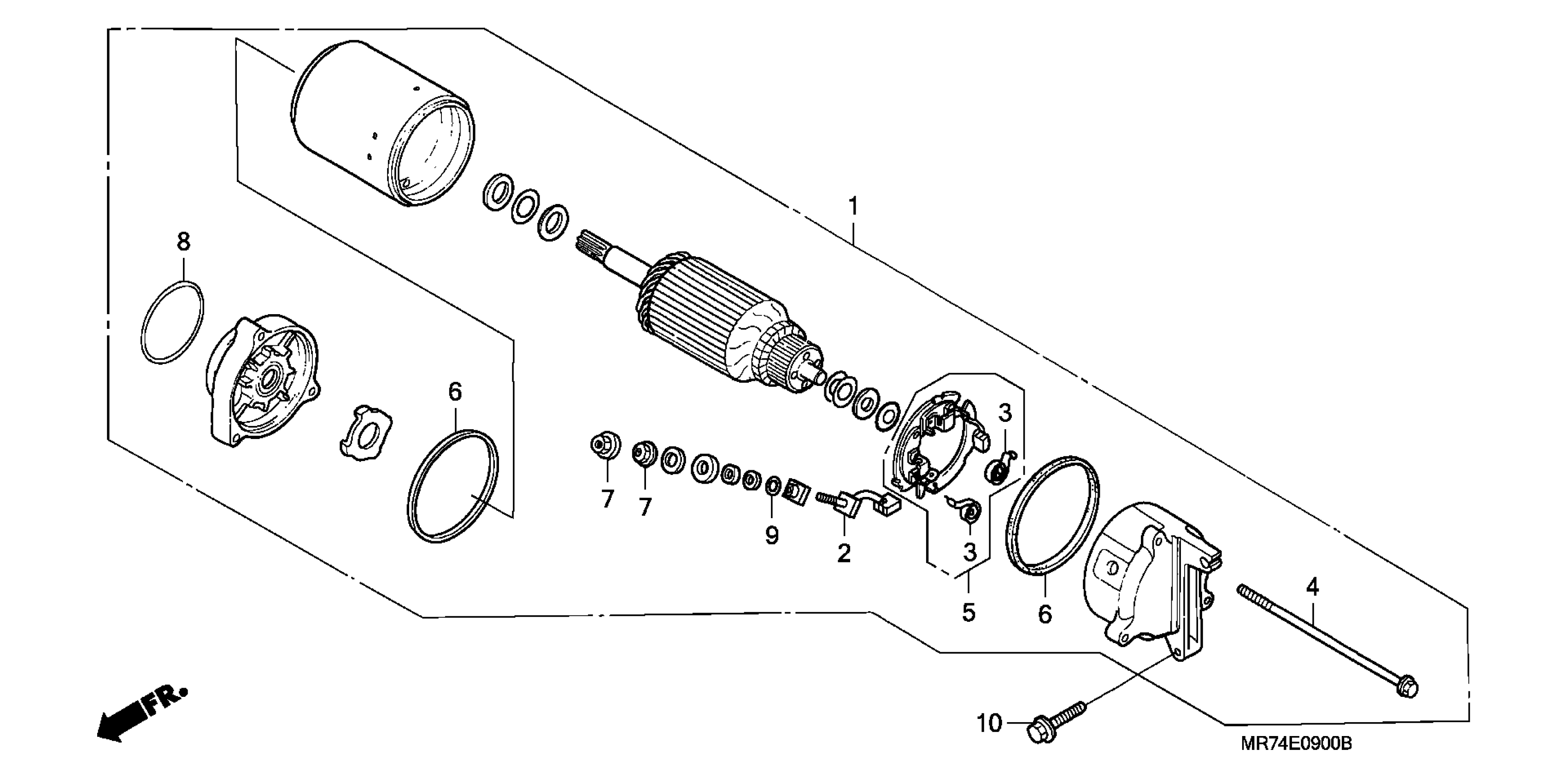 1
8
6
3
7
7
9
2
3
5
6
4
FR.
10
MR74E0900B