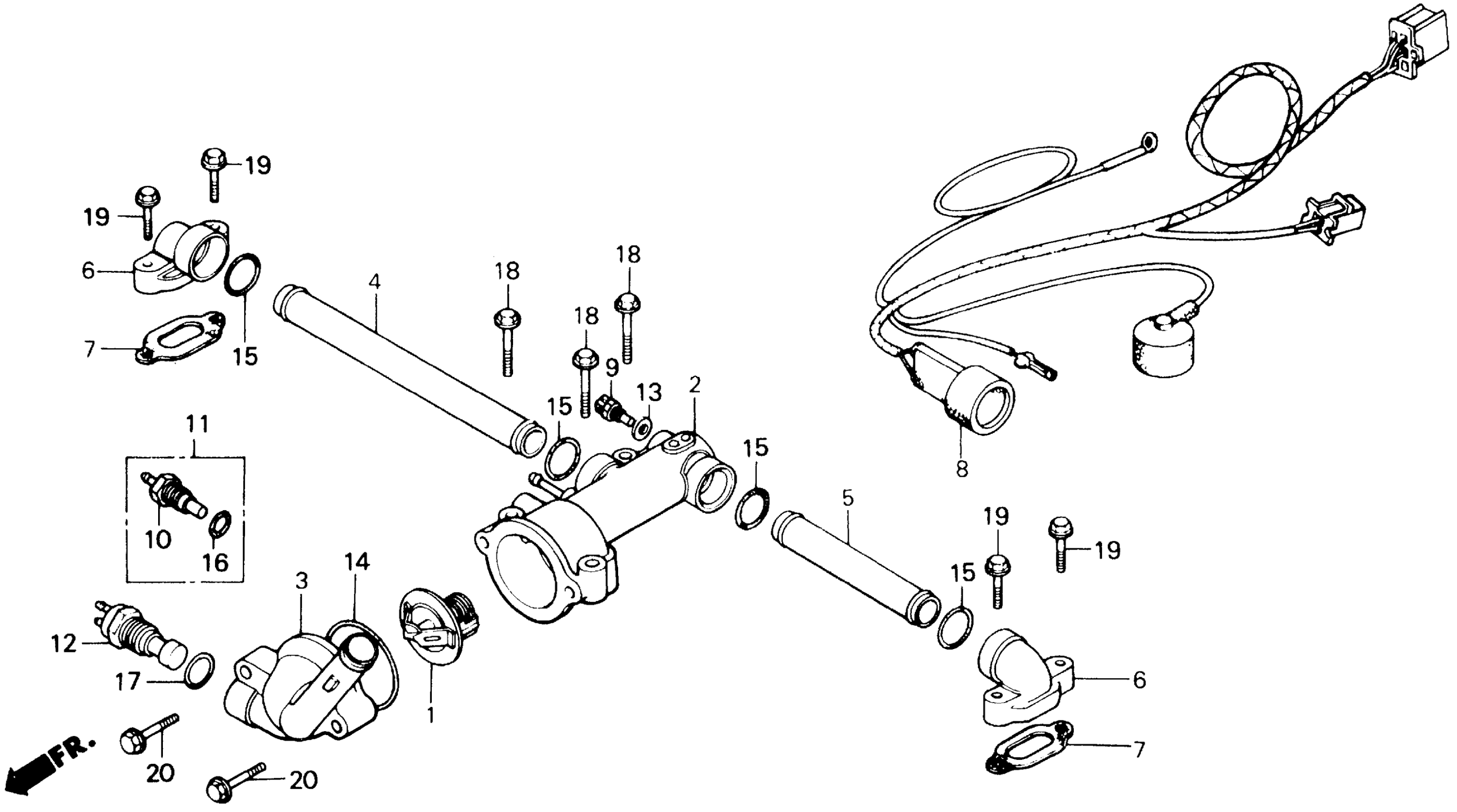 19
19
6
7
15
4
18
18
18
9
13
2
15
11
10
16
15
8
5
19
19
15
3
14
12
17
1
6
7
20
20
FR.