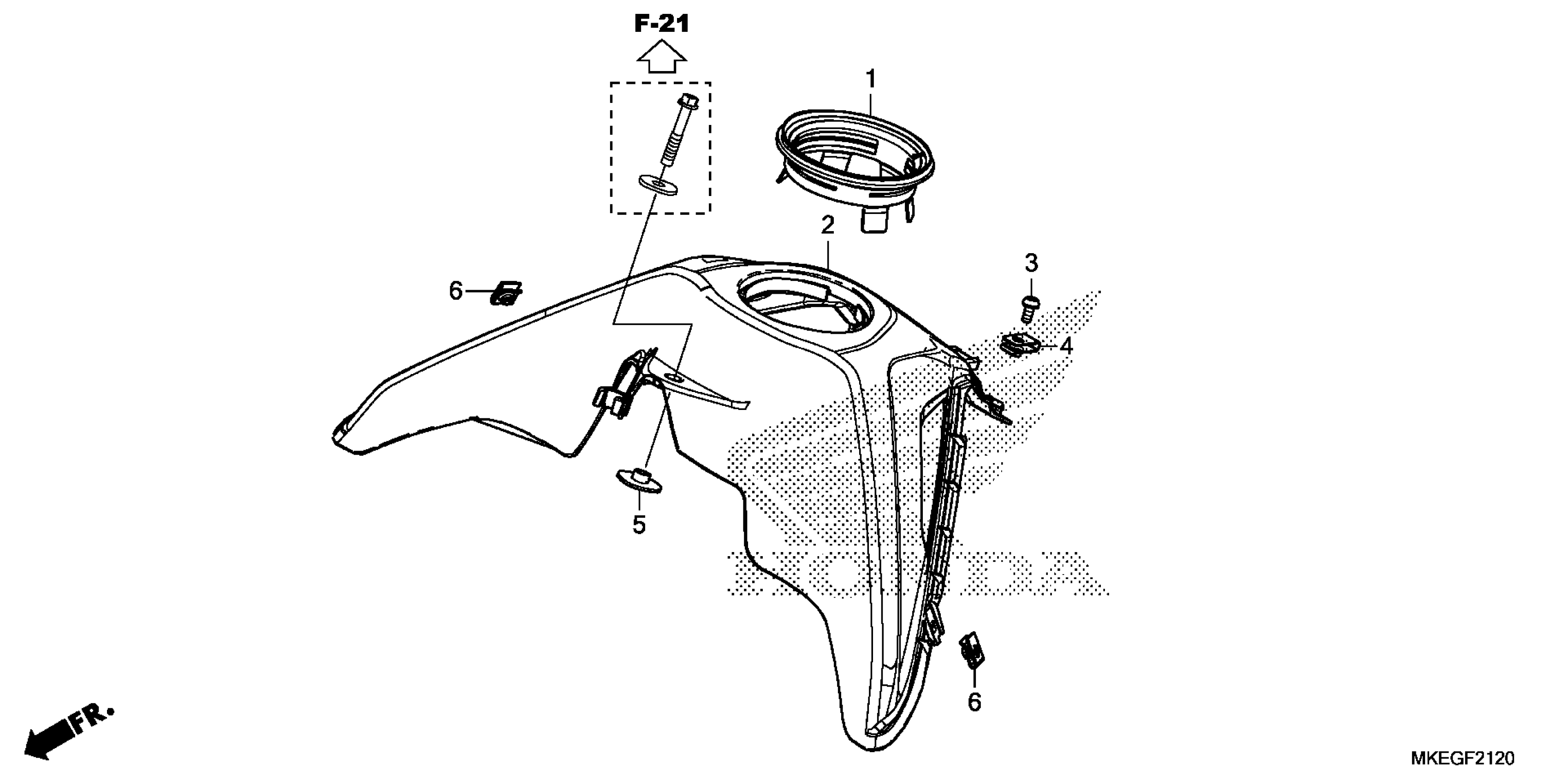 F-21

1

2

3

4

6

5

HONDA

6

FR.

MKEGF2120