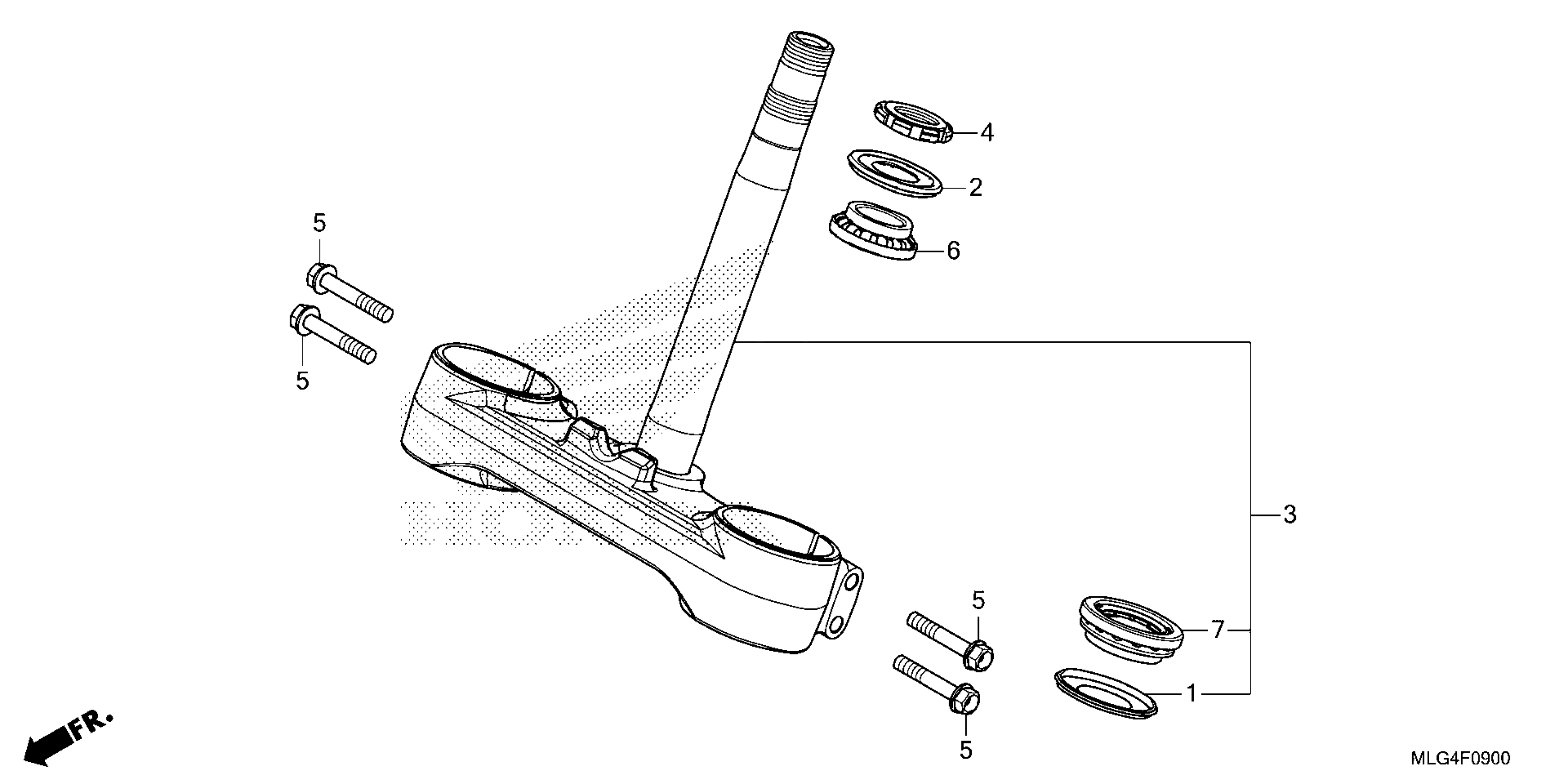 4
2
6
5
5
3
5
7
1
5
FR.
MLG4F0900