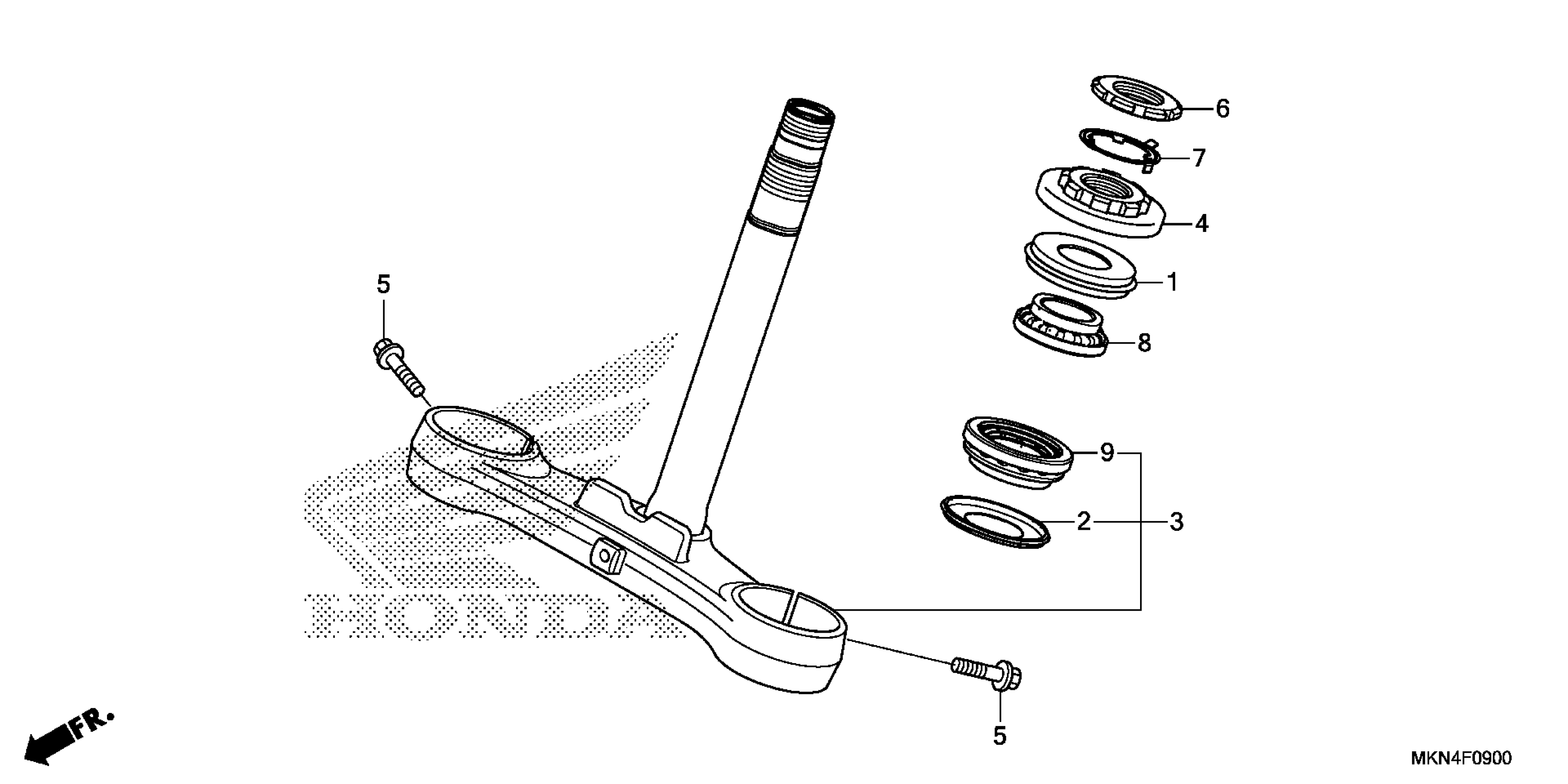 6
7
4
1
8
5
9
2
3
HONDA
5
FR.
MKN4F0900