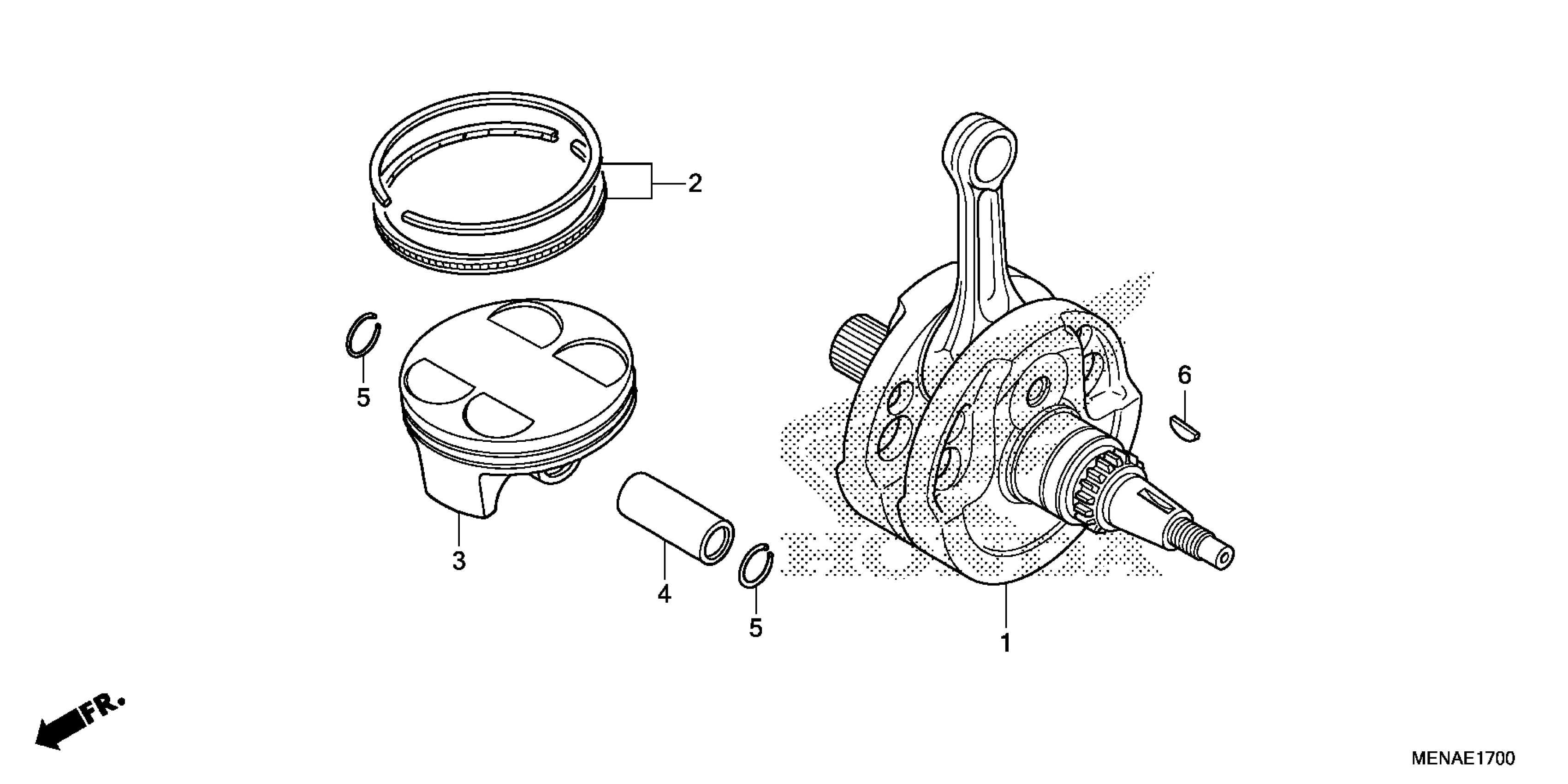 2

5

6

3

4

5

1

FR.

MENAE1700