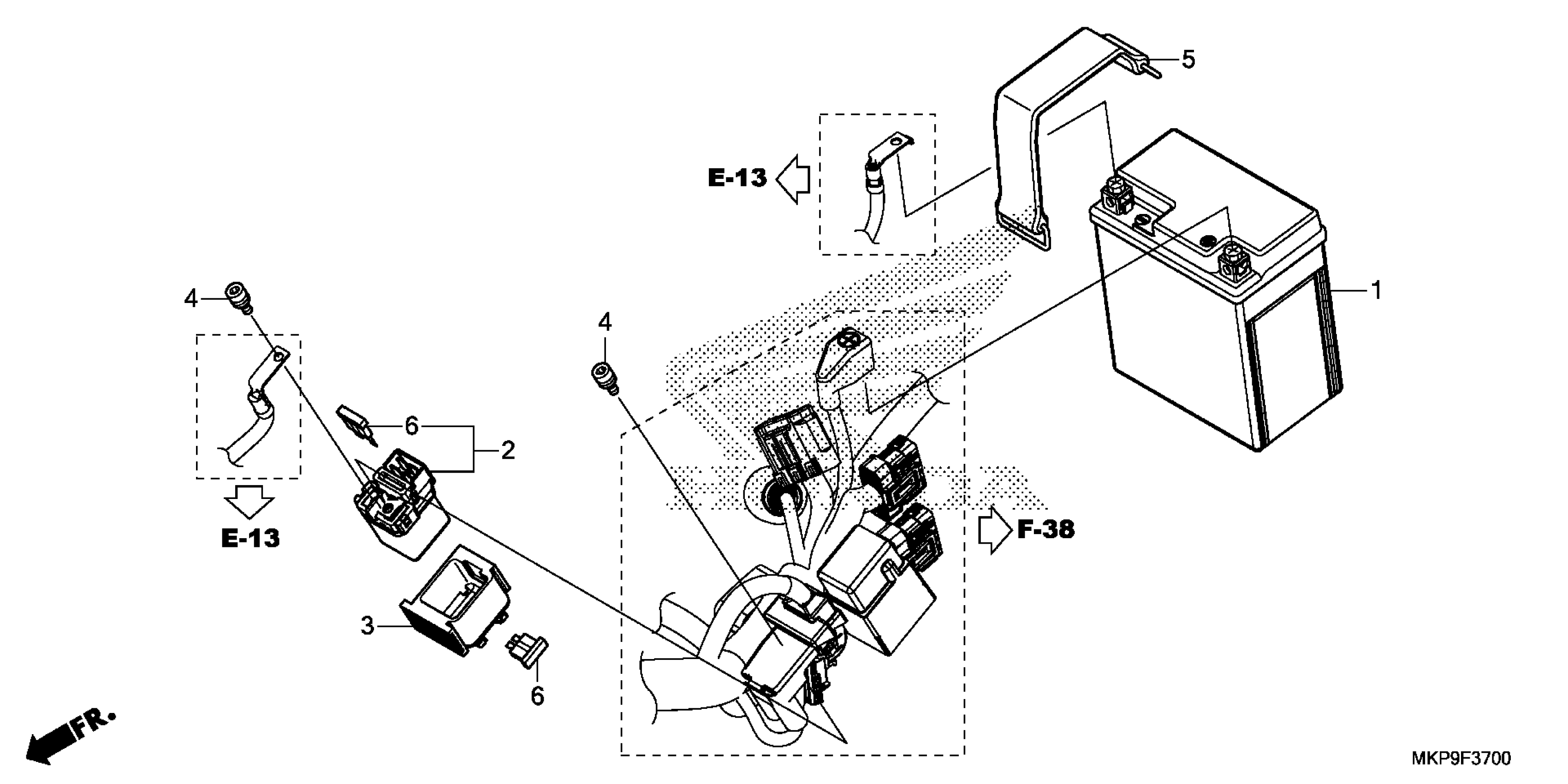 5
E-13
1
4
4
6
2
E-13
F-38
3
6
FR.
MKP9F3700